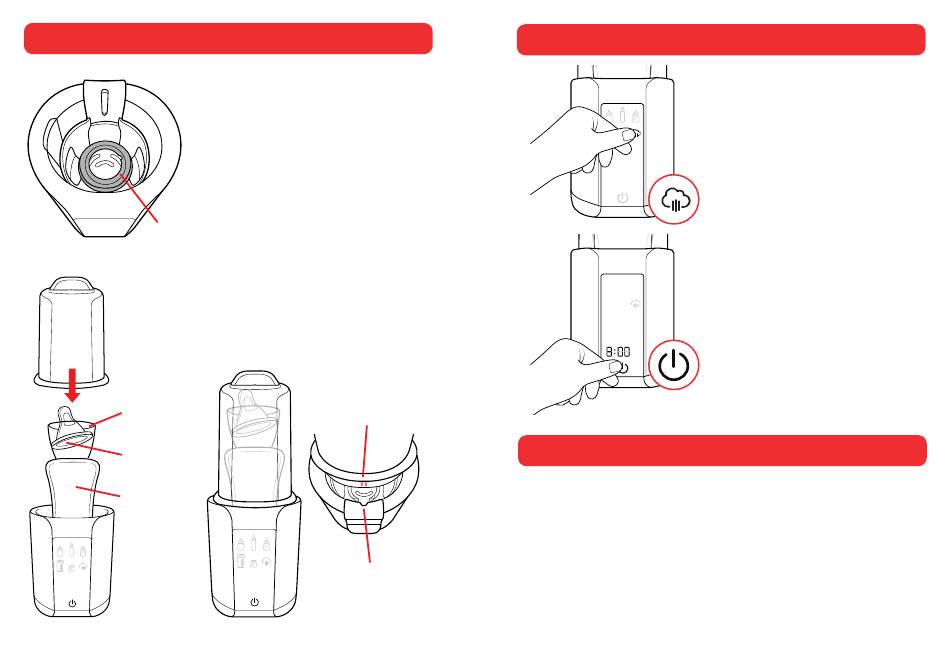 8:00