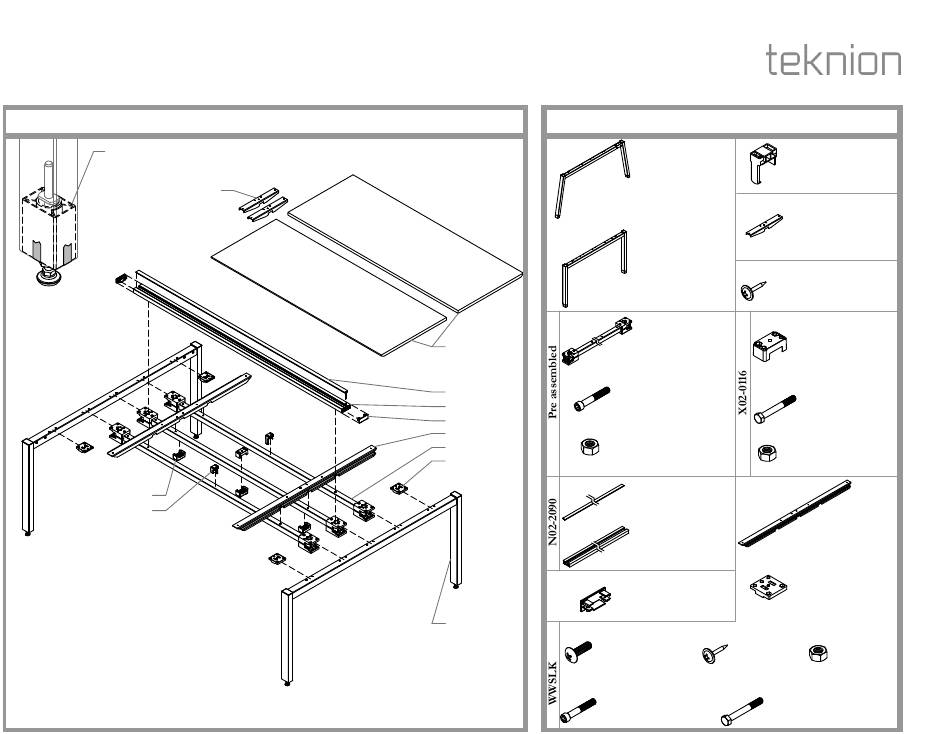 teknion

Pre assembled

X02-0116

N02-2090

WWSLK