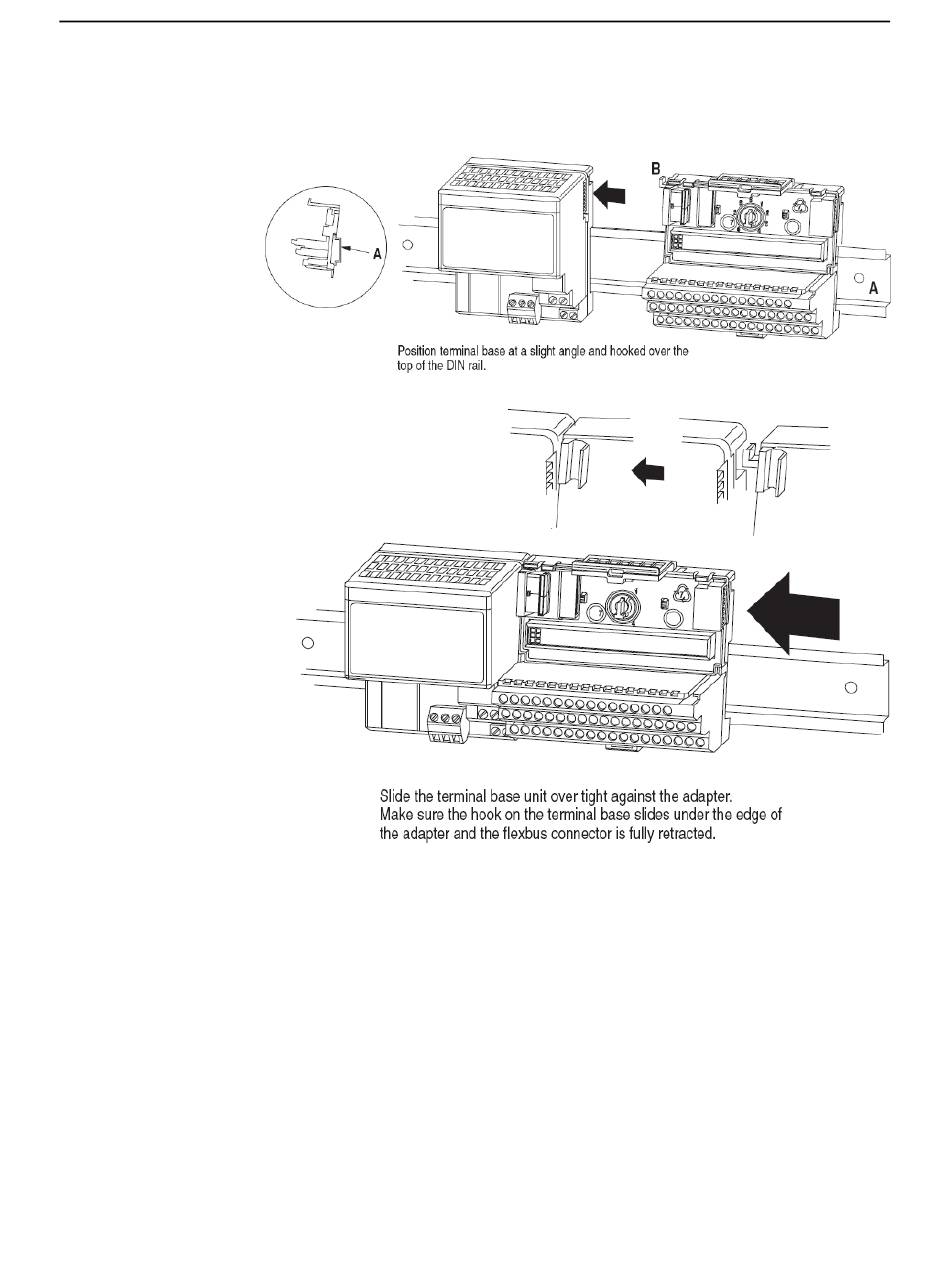 A

B

A

Position terminal base at a slight angle and hooked over the top of the DIN rail.

Slide the terminal base unit over tight against the adapter. Make sure the hook on the terminal base slides under the edge of the adapter and the flexbus connector is fully retracted.