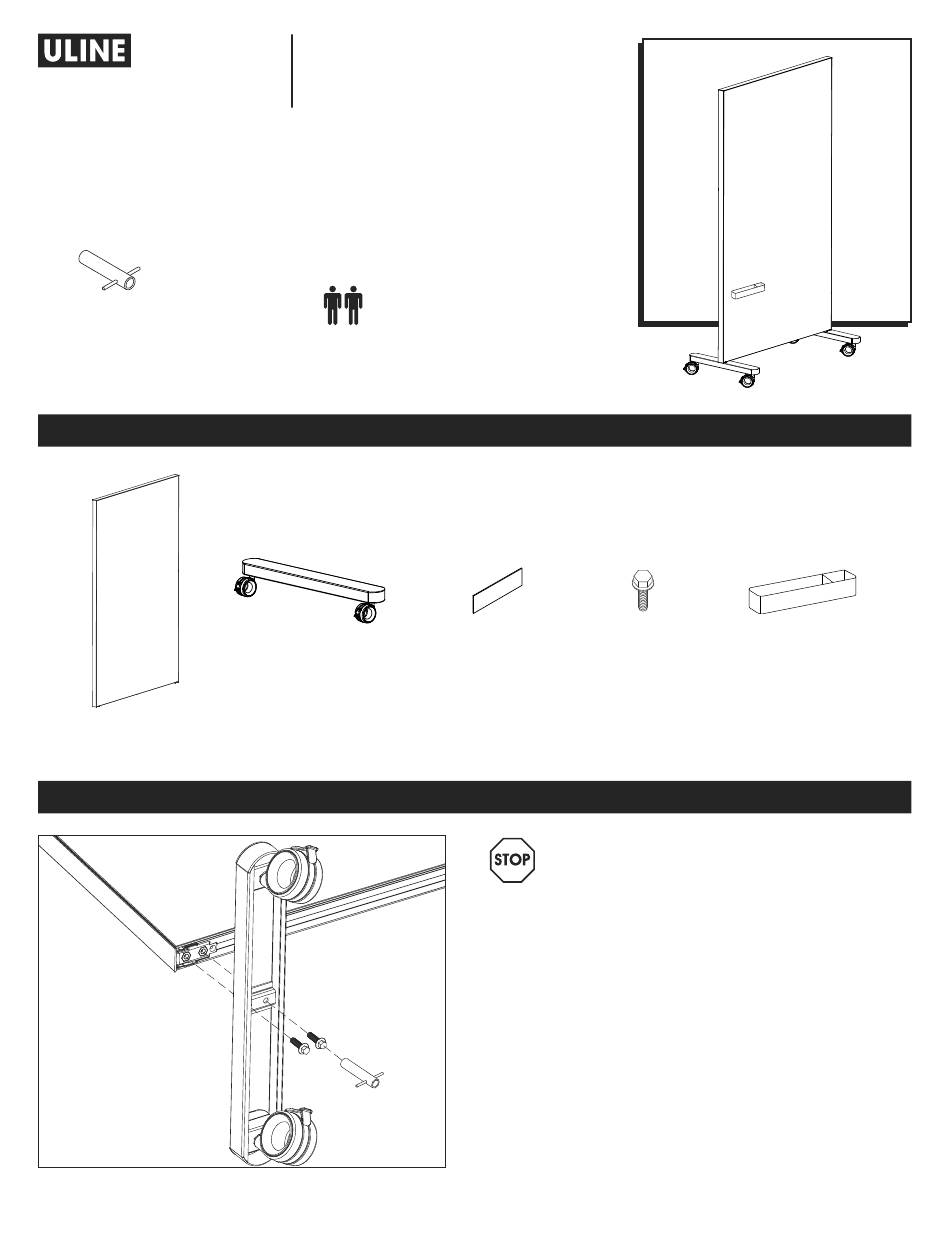 ULINE

STOP