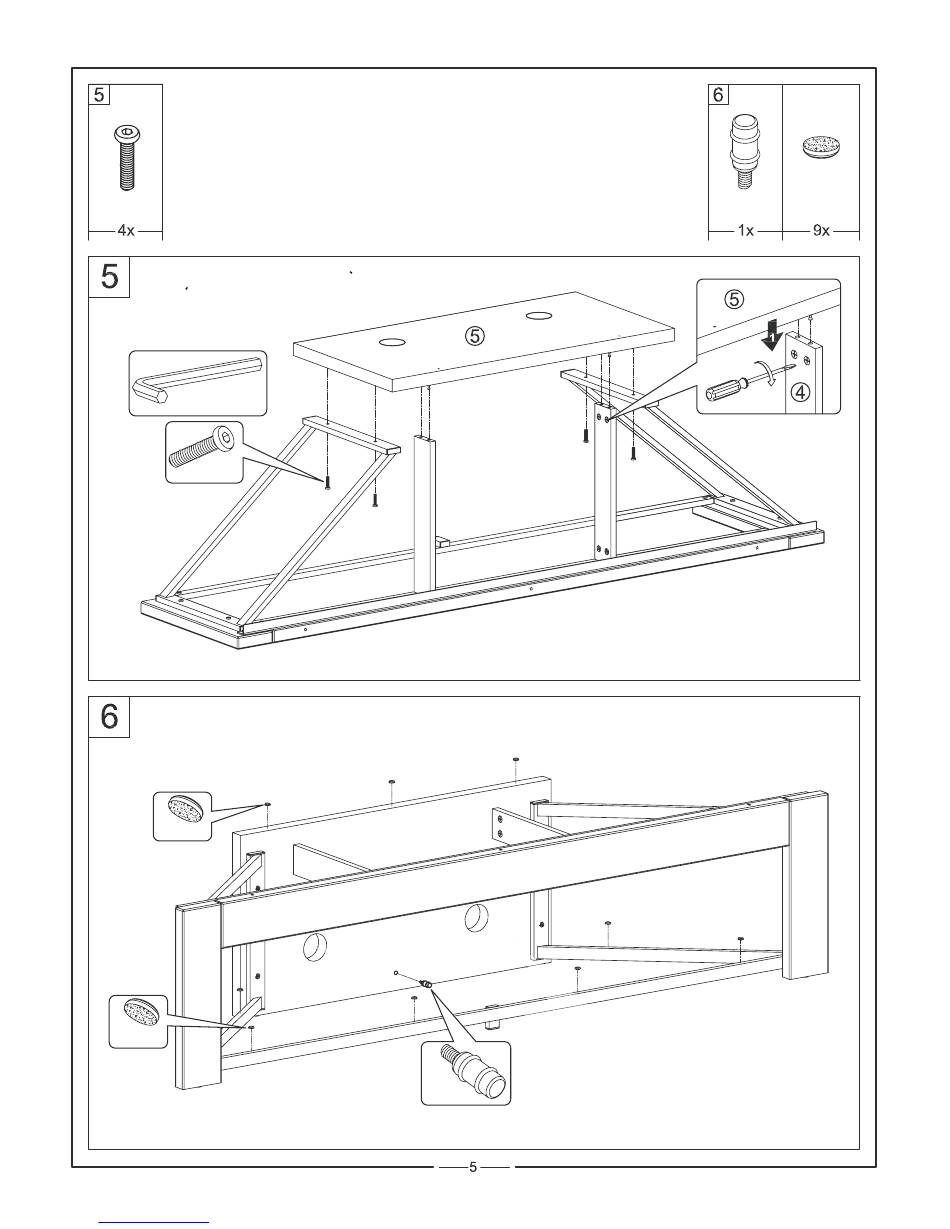 5

4x

6

1x

9x

5

⑤

⑤

④

6

5