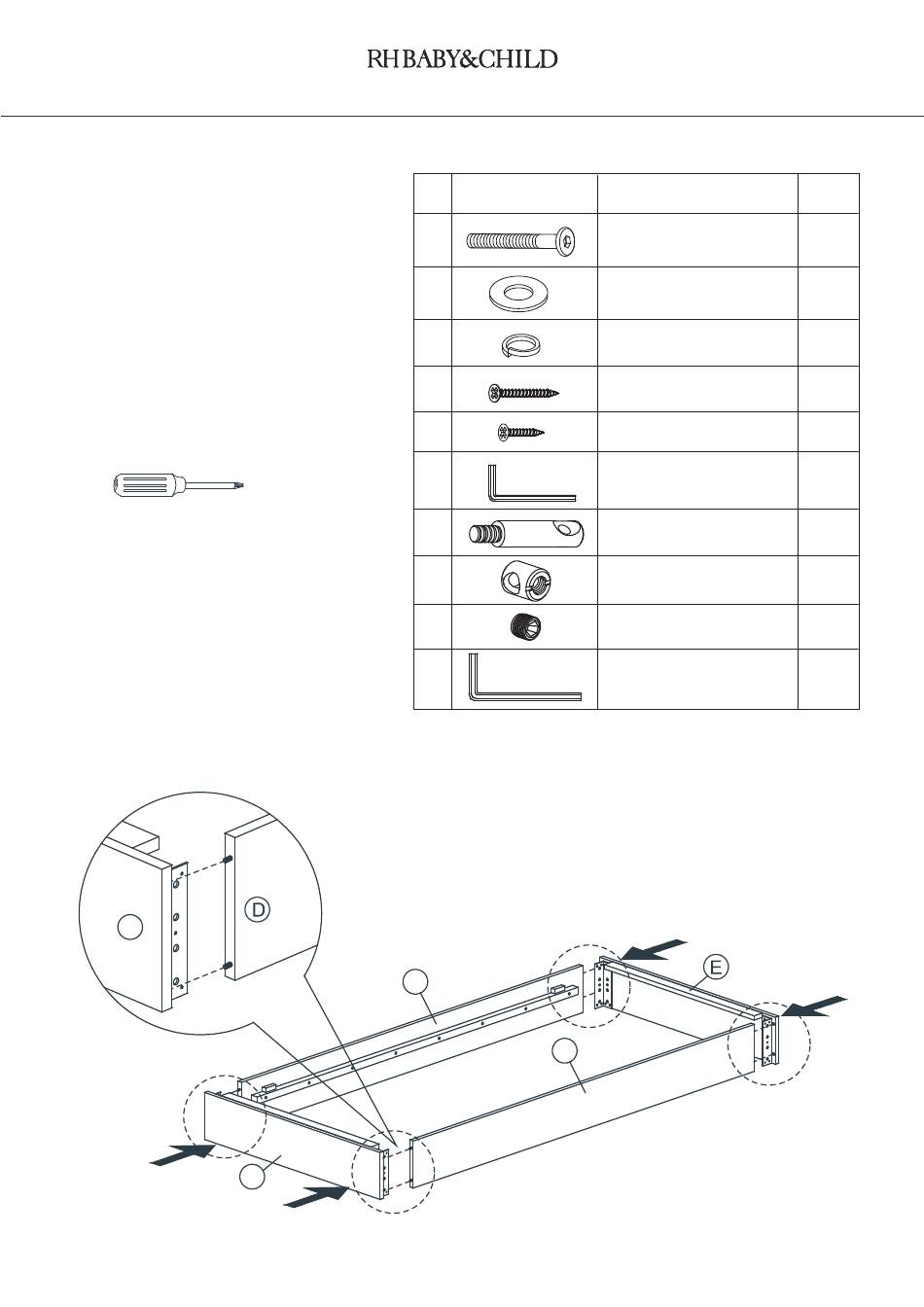 RH BABY&CHILD

D

E