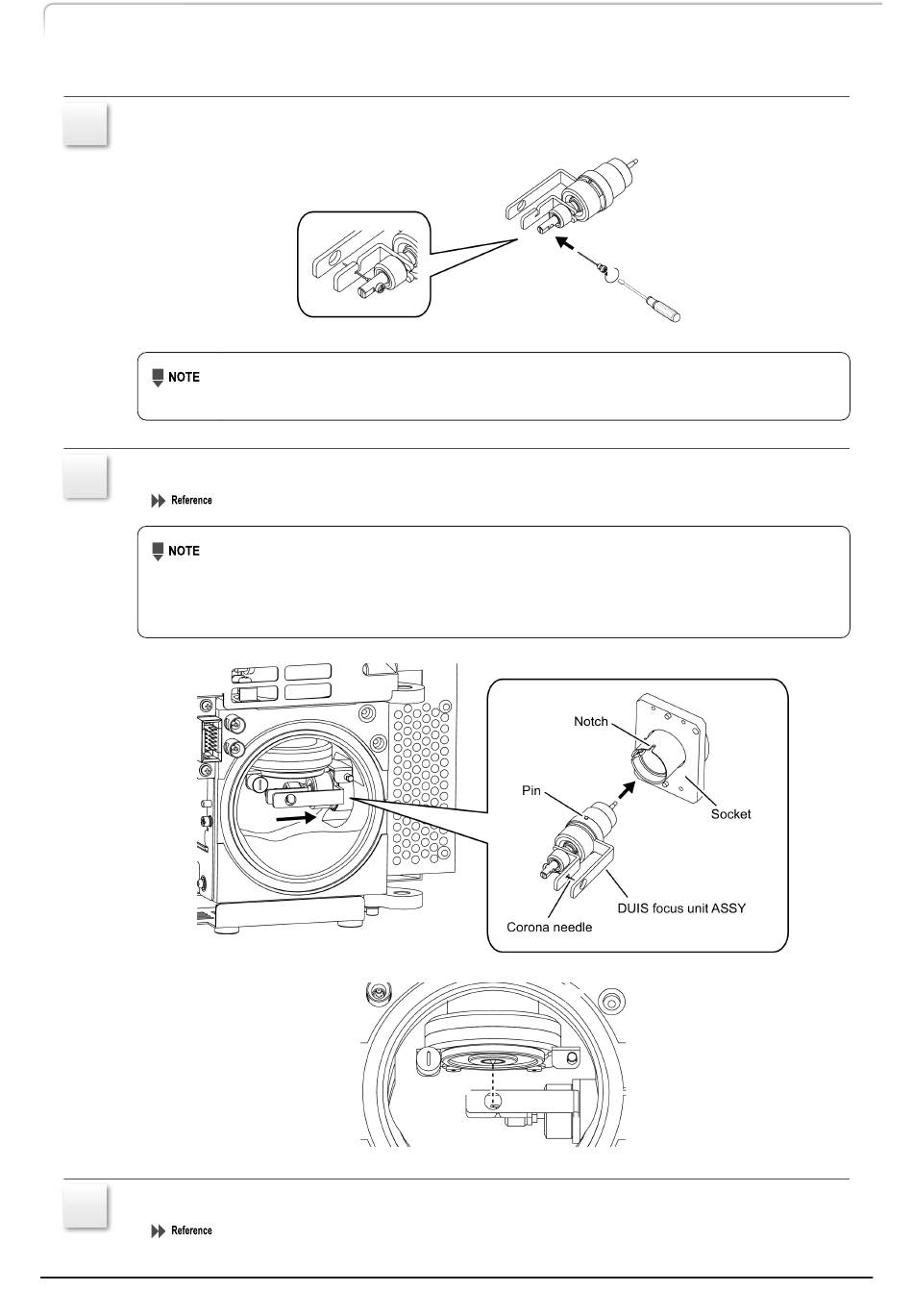 NOTE

Reference

NOTE

Notch

Pin

Socket

DUIS focus unit ASSY

Corona needle

Reference