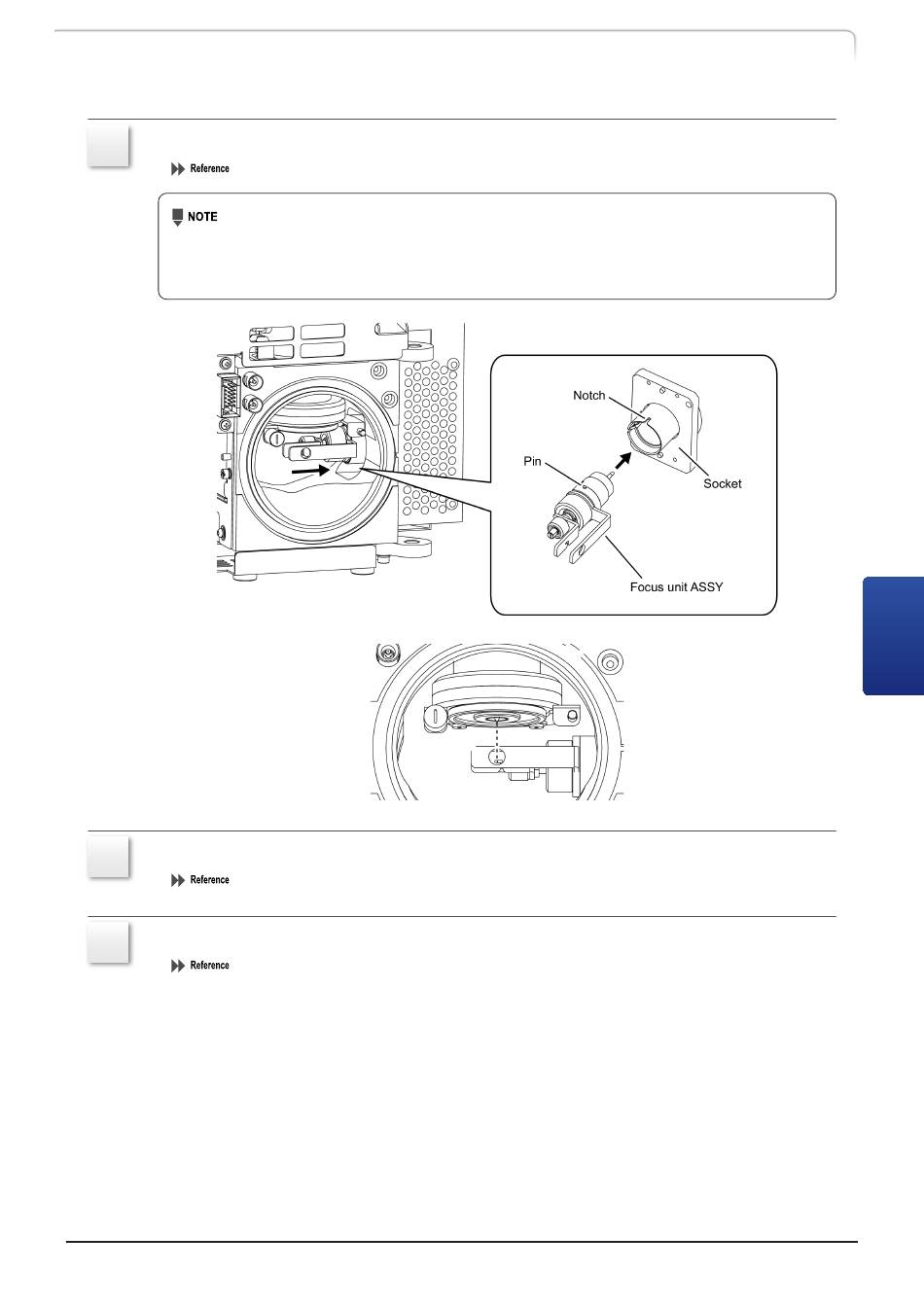 Reference

NOTE

Notch

Pin

Socket

Focus unit ASSY

Reference

Reference