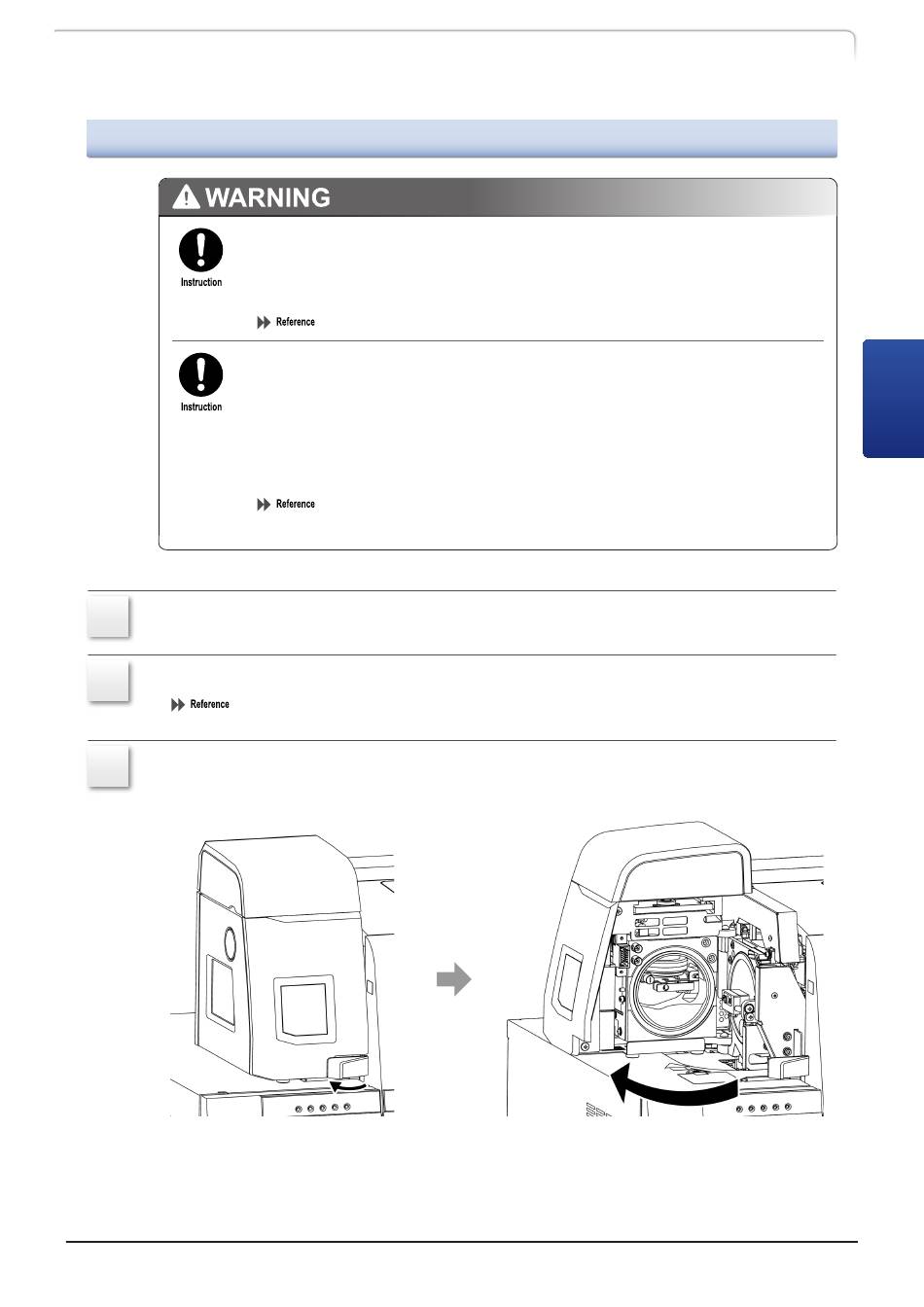 WARNING

Instruction

Reference

Instruction

Reference

Reference