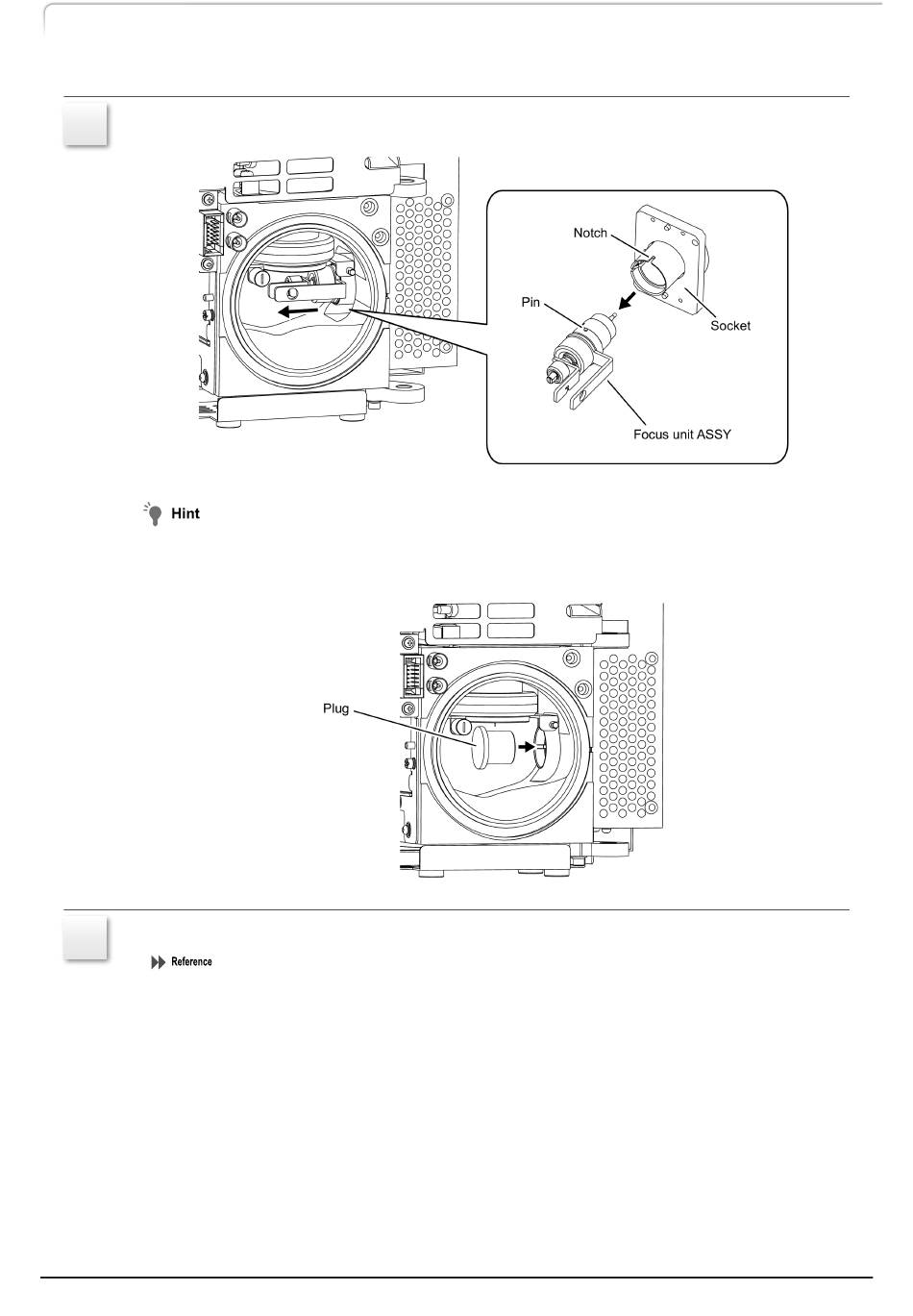 Notch

Pin

Socket

Focus unit ASSY

Hint

Plug

Reference