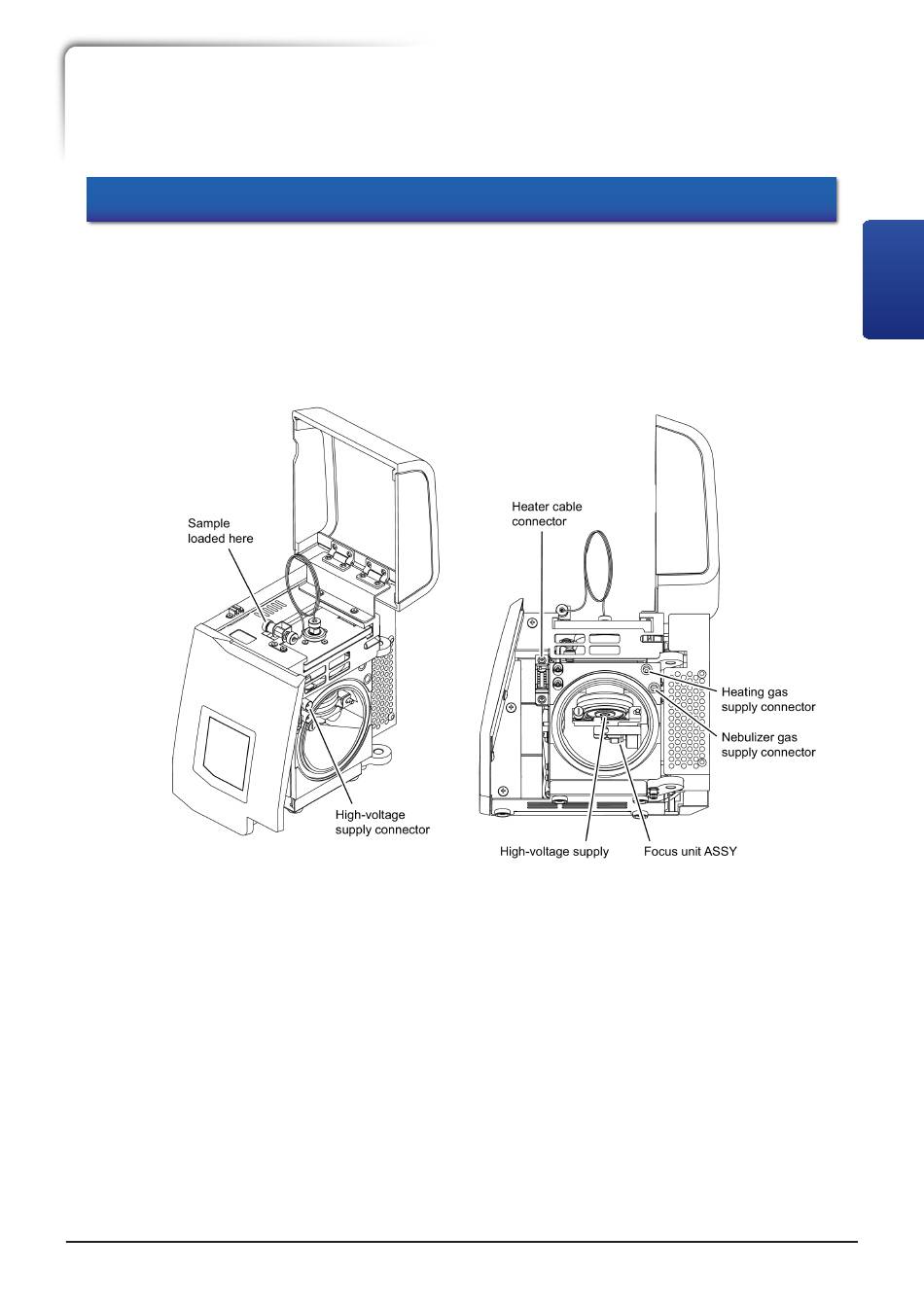 Sample loaded here

High-voltage supply connector

Heater cable connector

Heating gas supply connector

Nebulizer gas supply connector

High-voltage supply

Focus unit ASSY