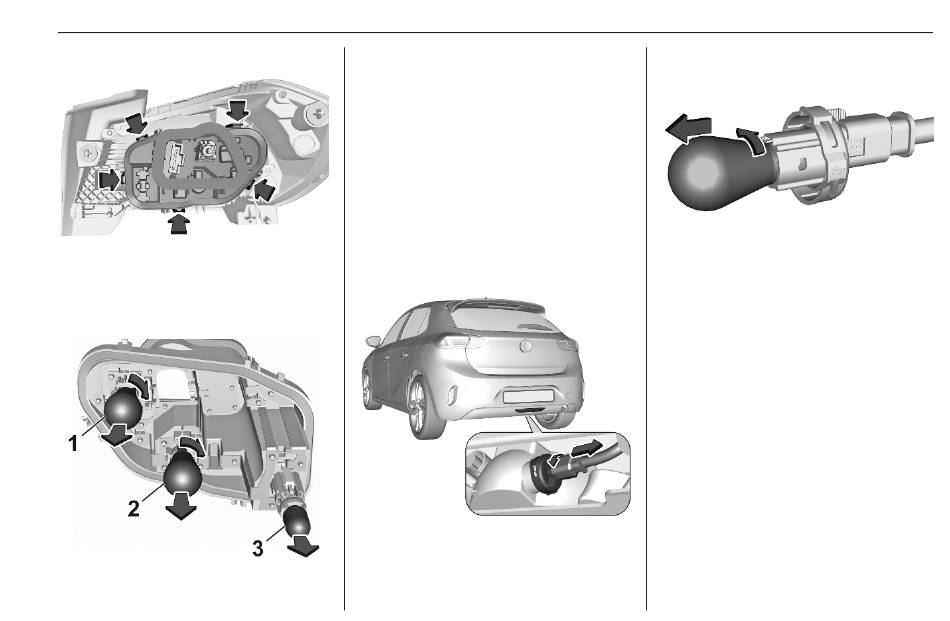 1
2
3