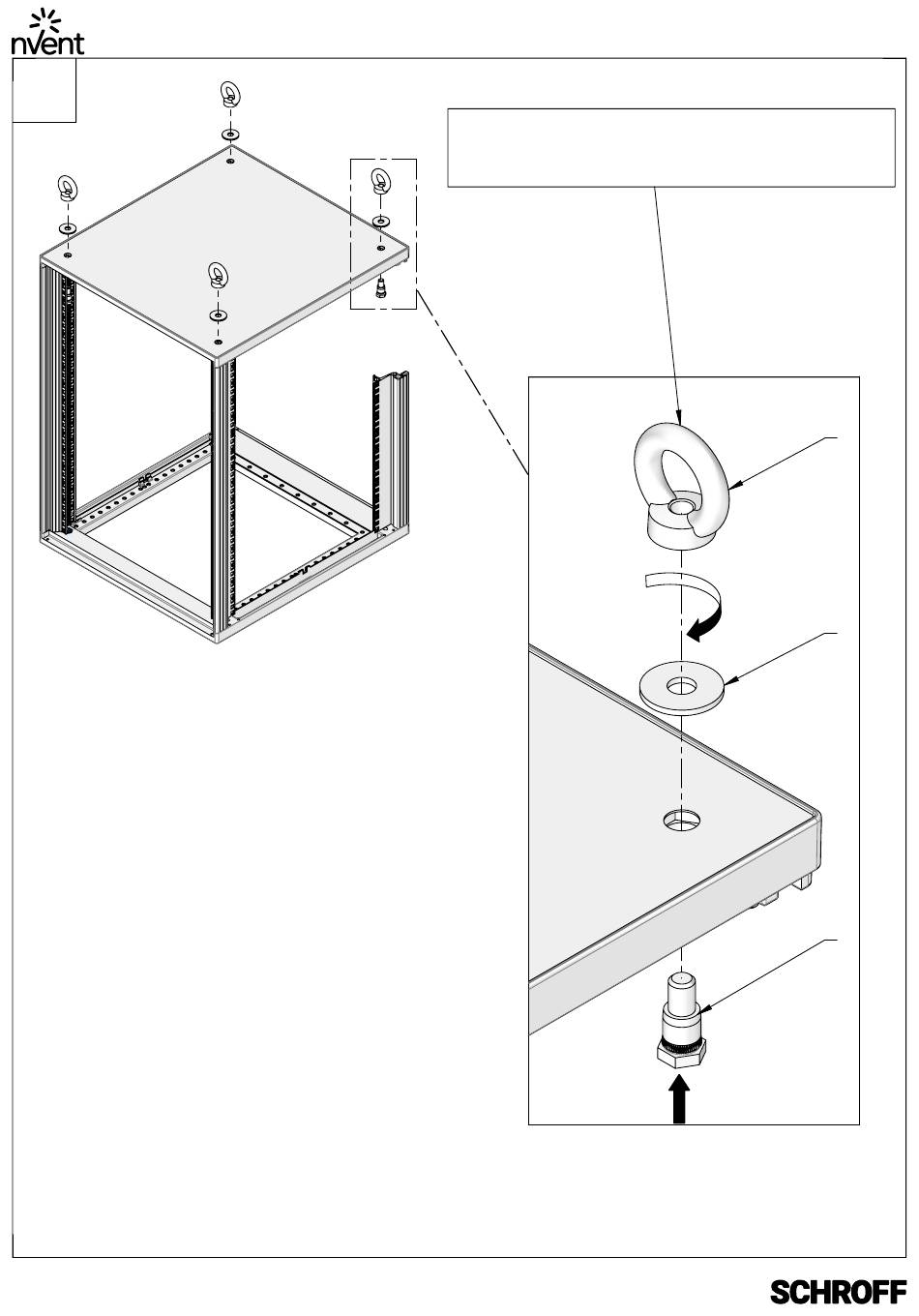 nVent

SCHROFF