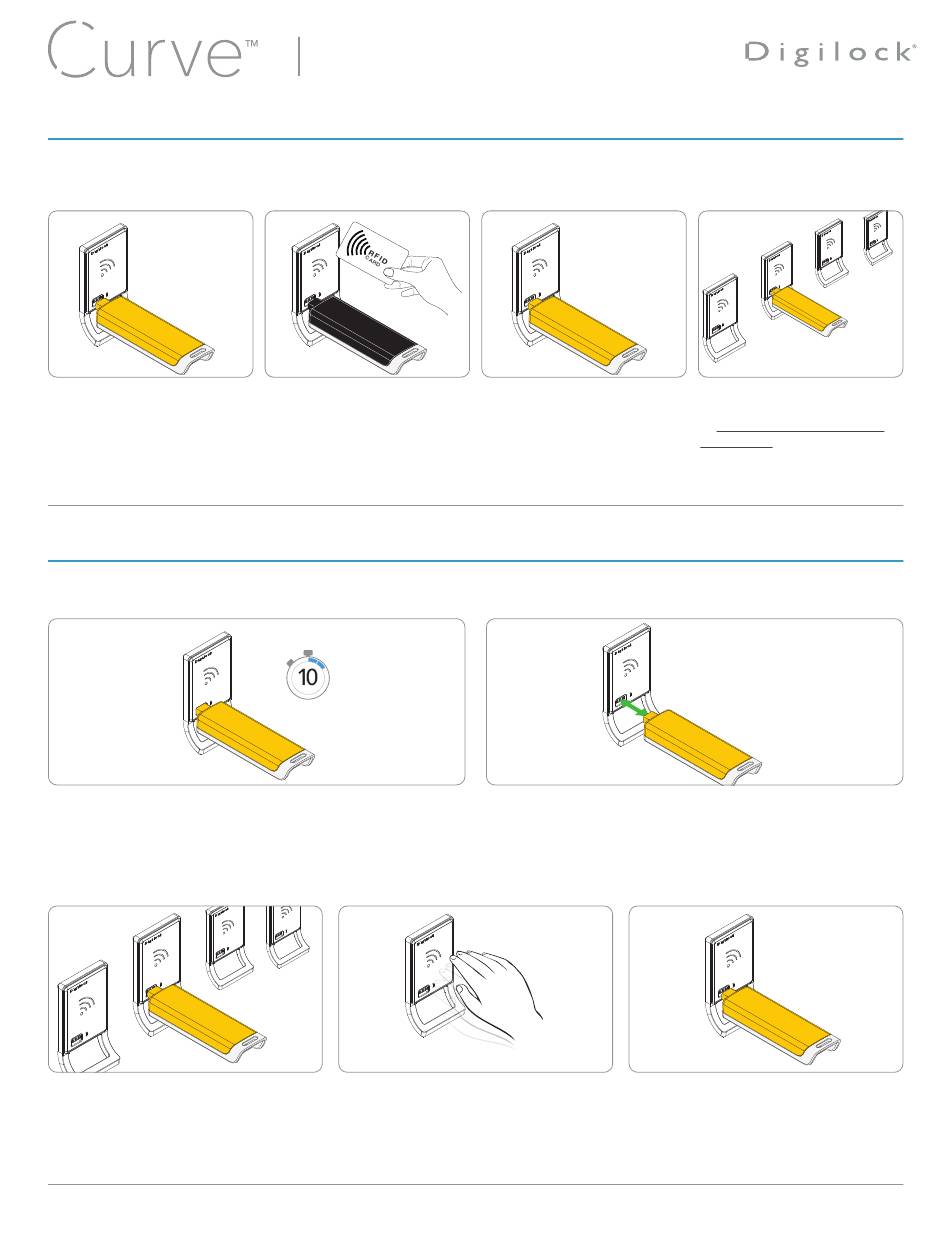 Curve™

Digilock®

RFID CARD

10