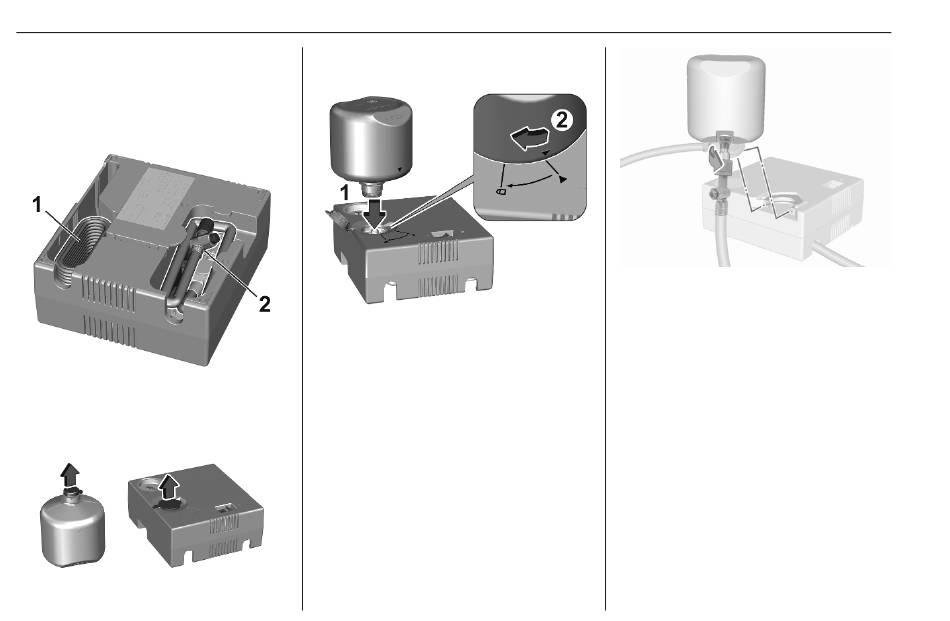 1

2

1

2