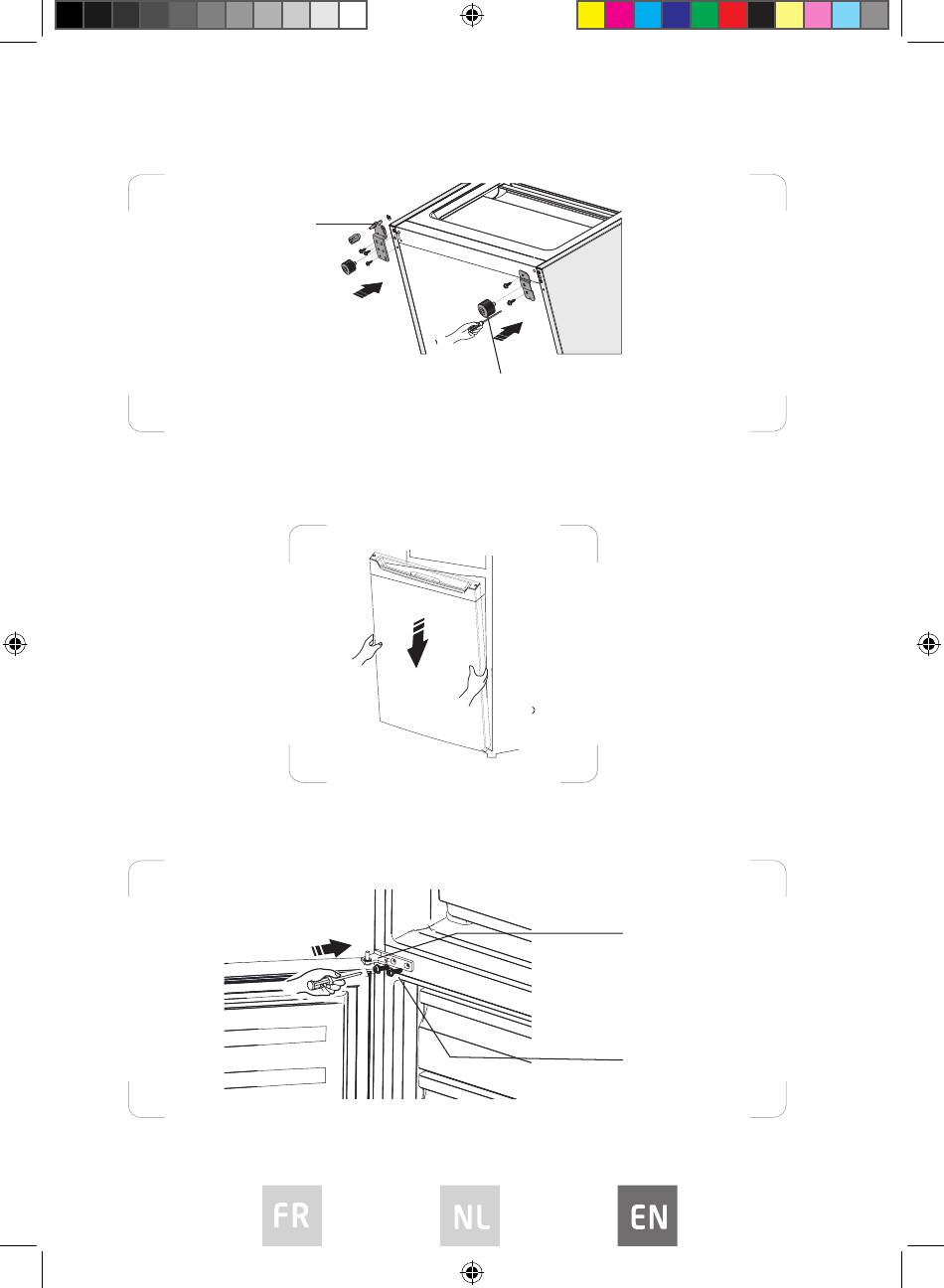 FR

NL

EN