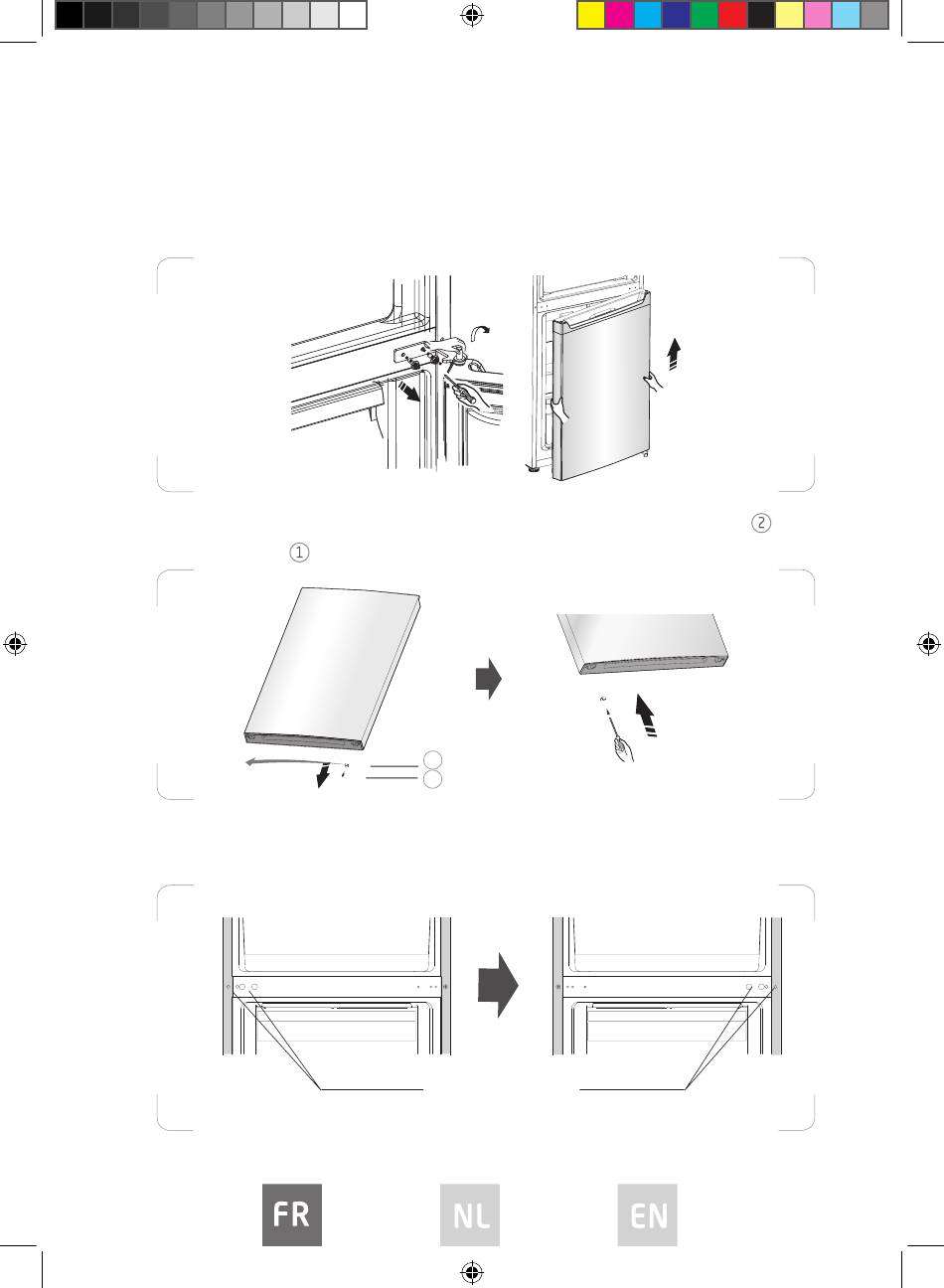 ②

①

FR

NL

EN