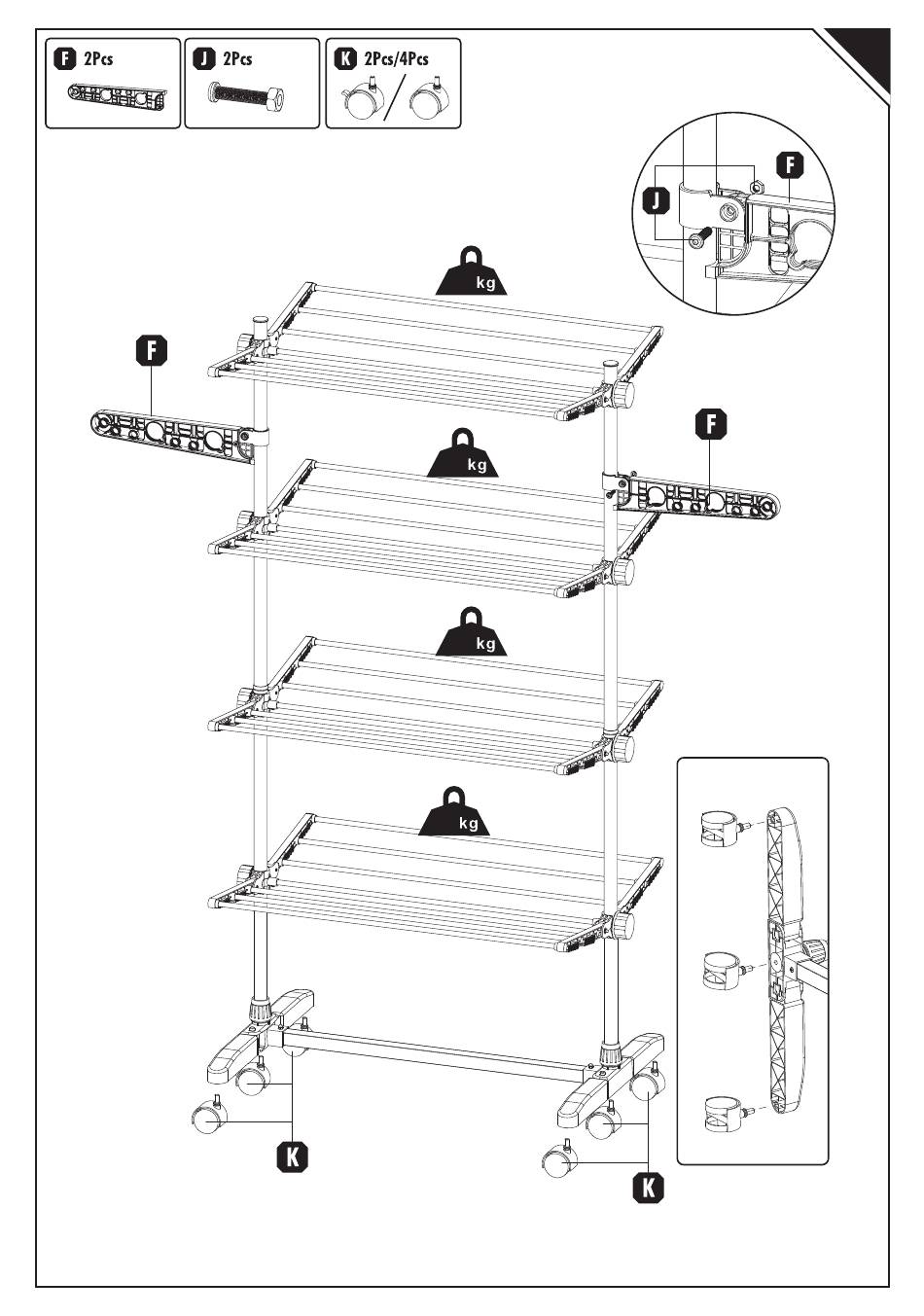 F 2Pcs
J 2Pcs
K 2Pcs/4Pcs

J
F

kg
F
kg
F
kg
kg

K
K