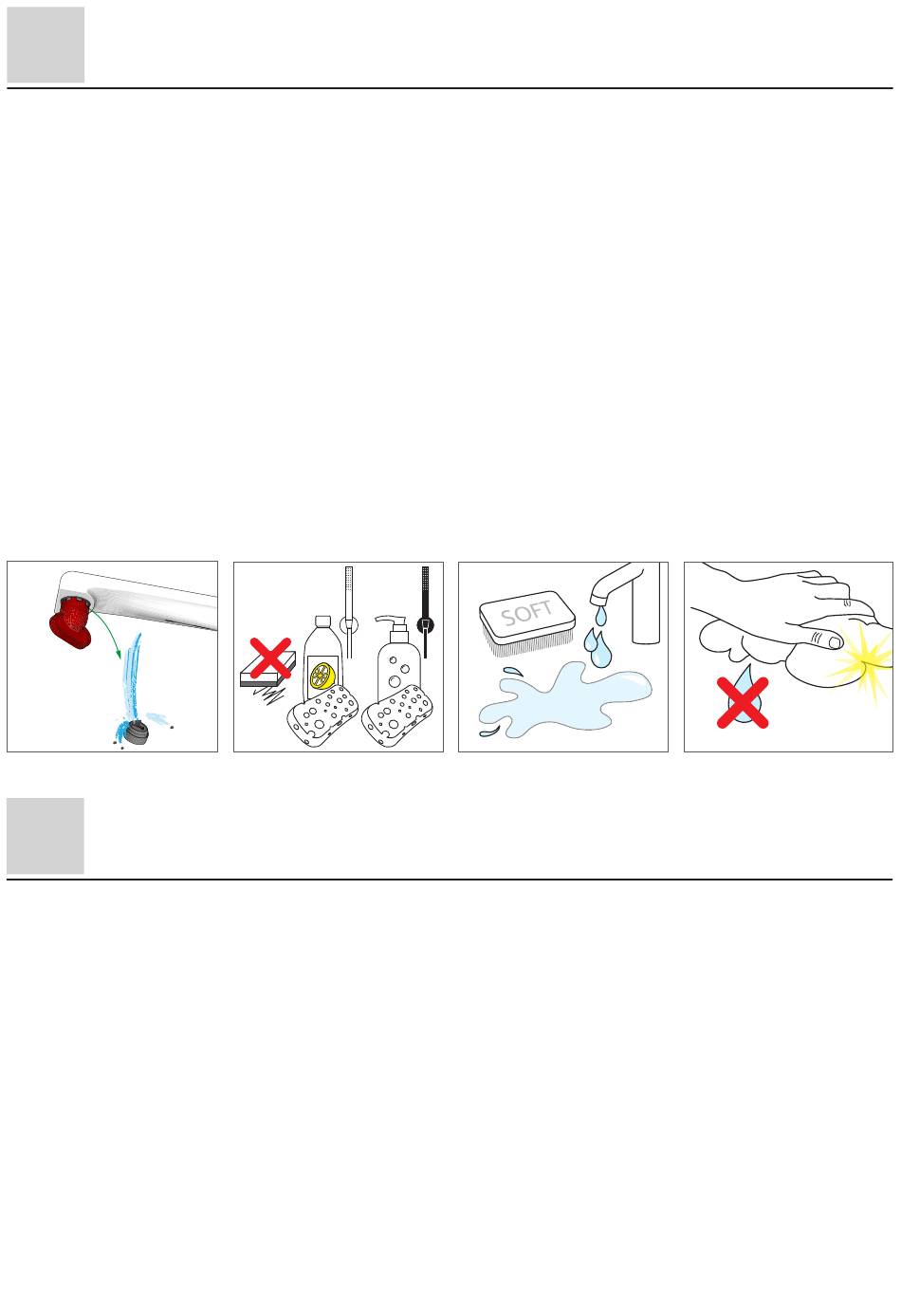 SOFT