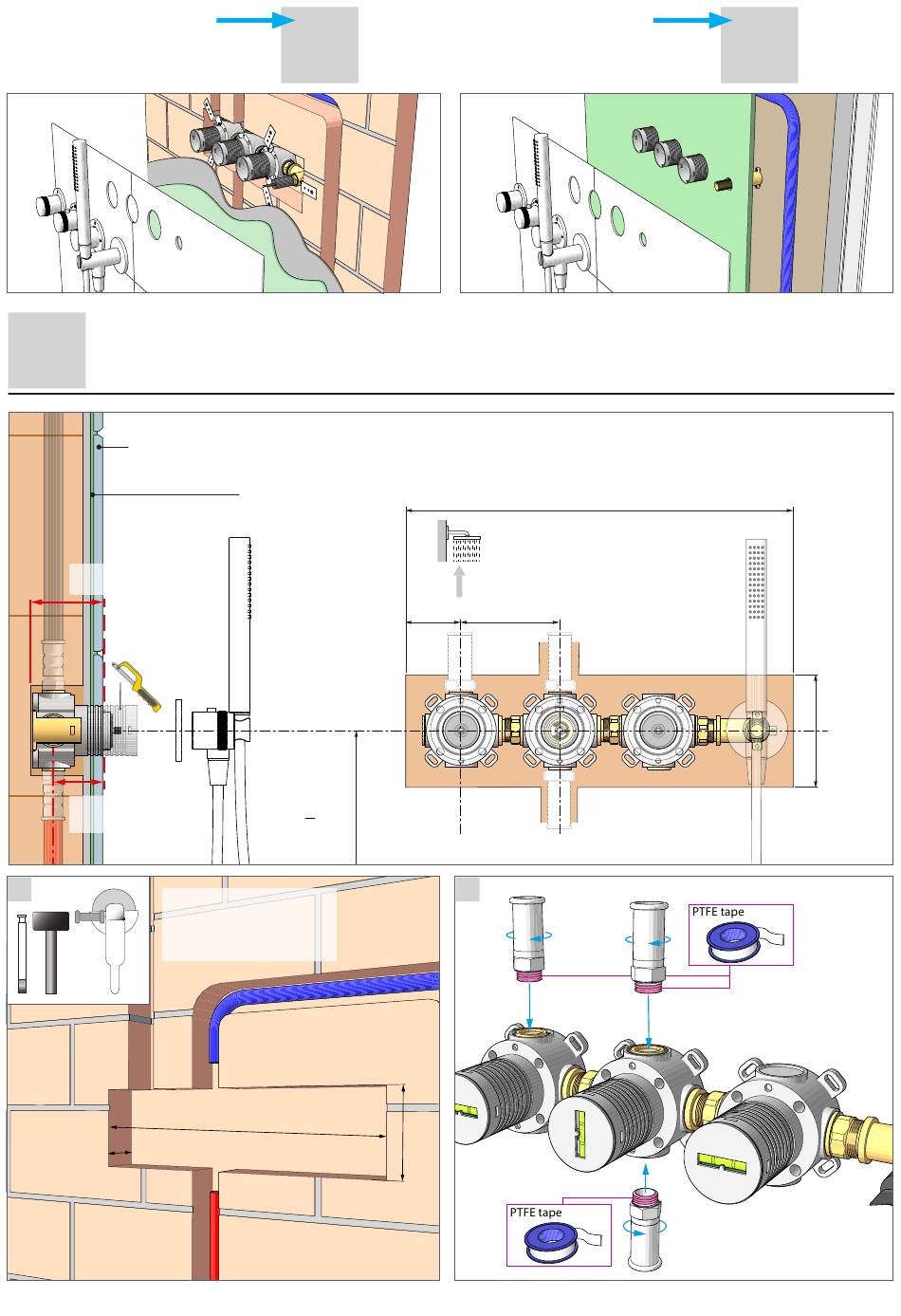 PTFE tape

PTFE tape