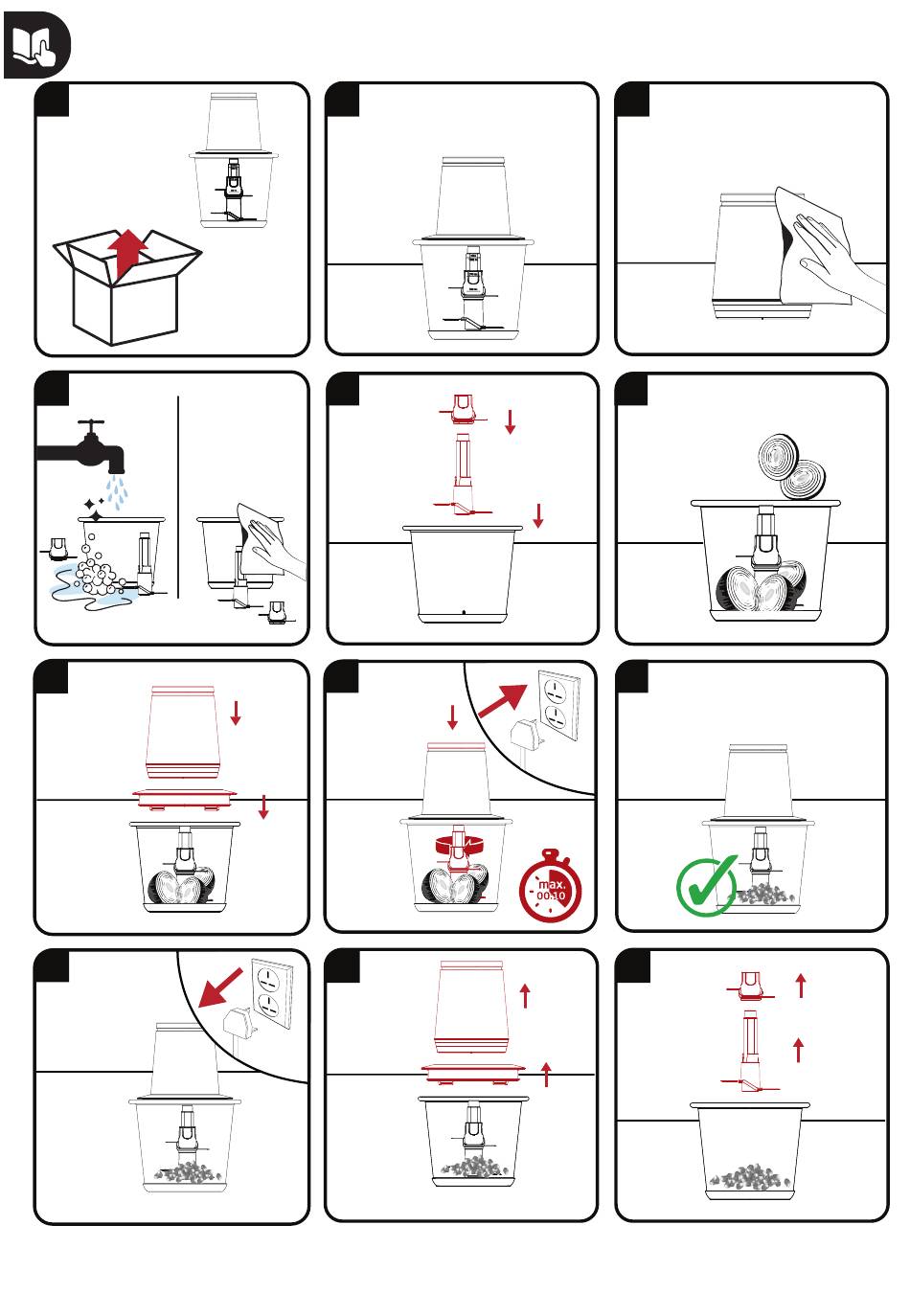 max. 00:10