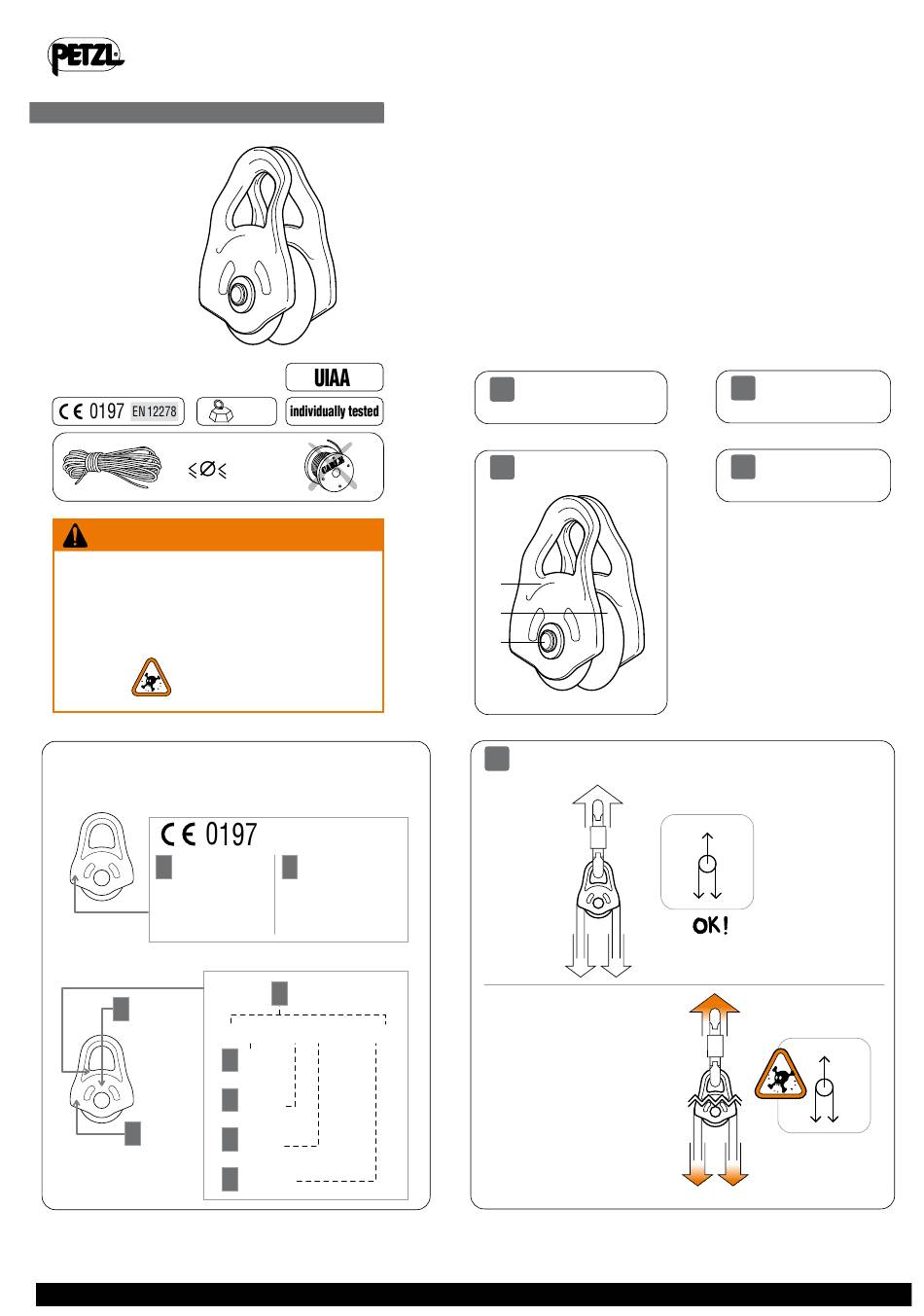 PETZL

UIAA

CE 0197 EN 12278

individually tested

CE 0197

OK!