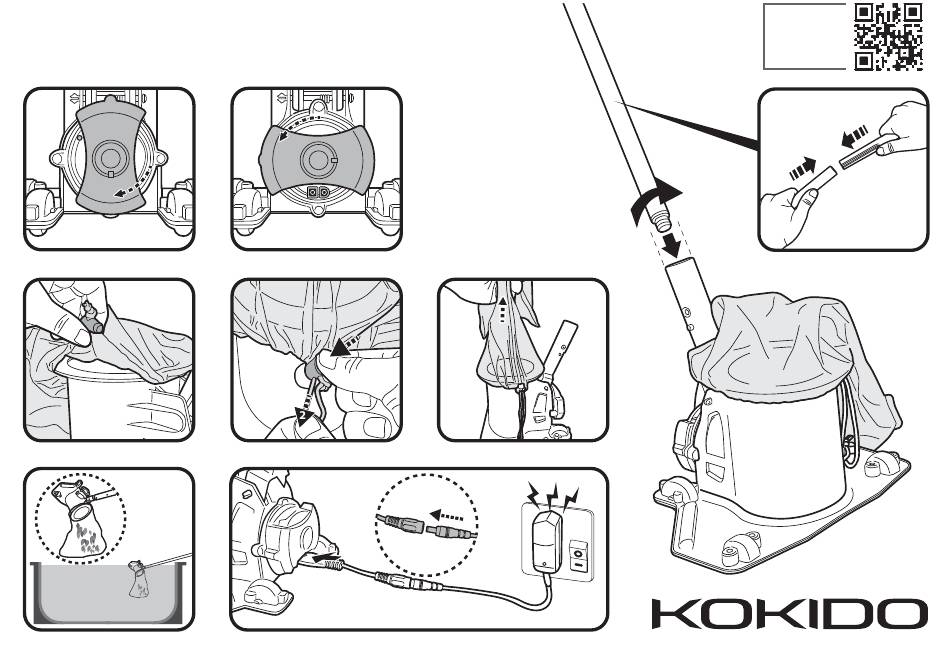 2

KOKIDO