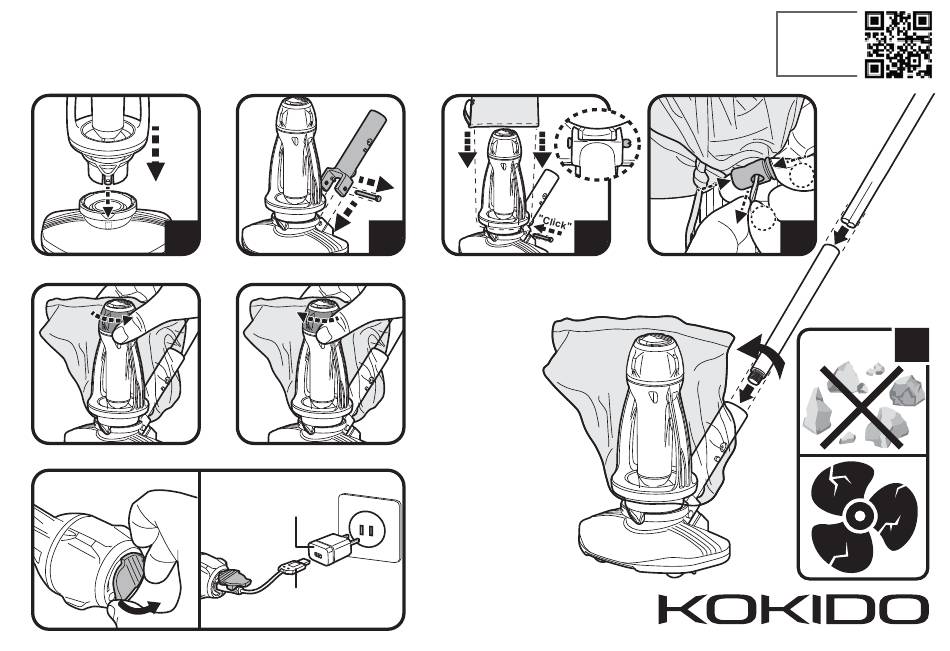 "Click"

KOKIDO