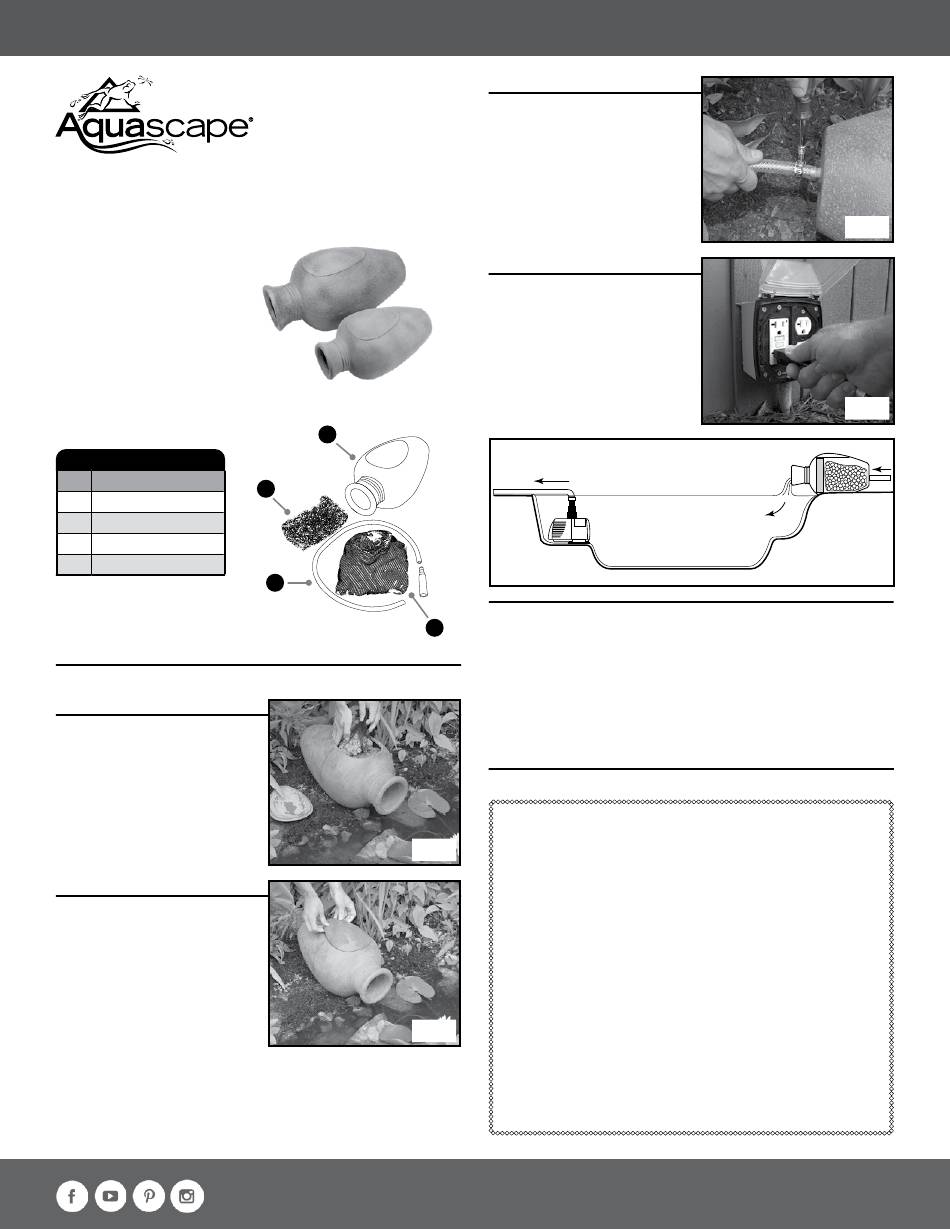 Aquascape®