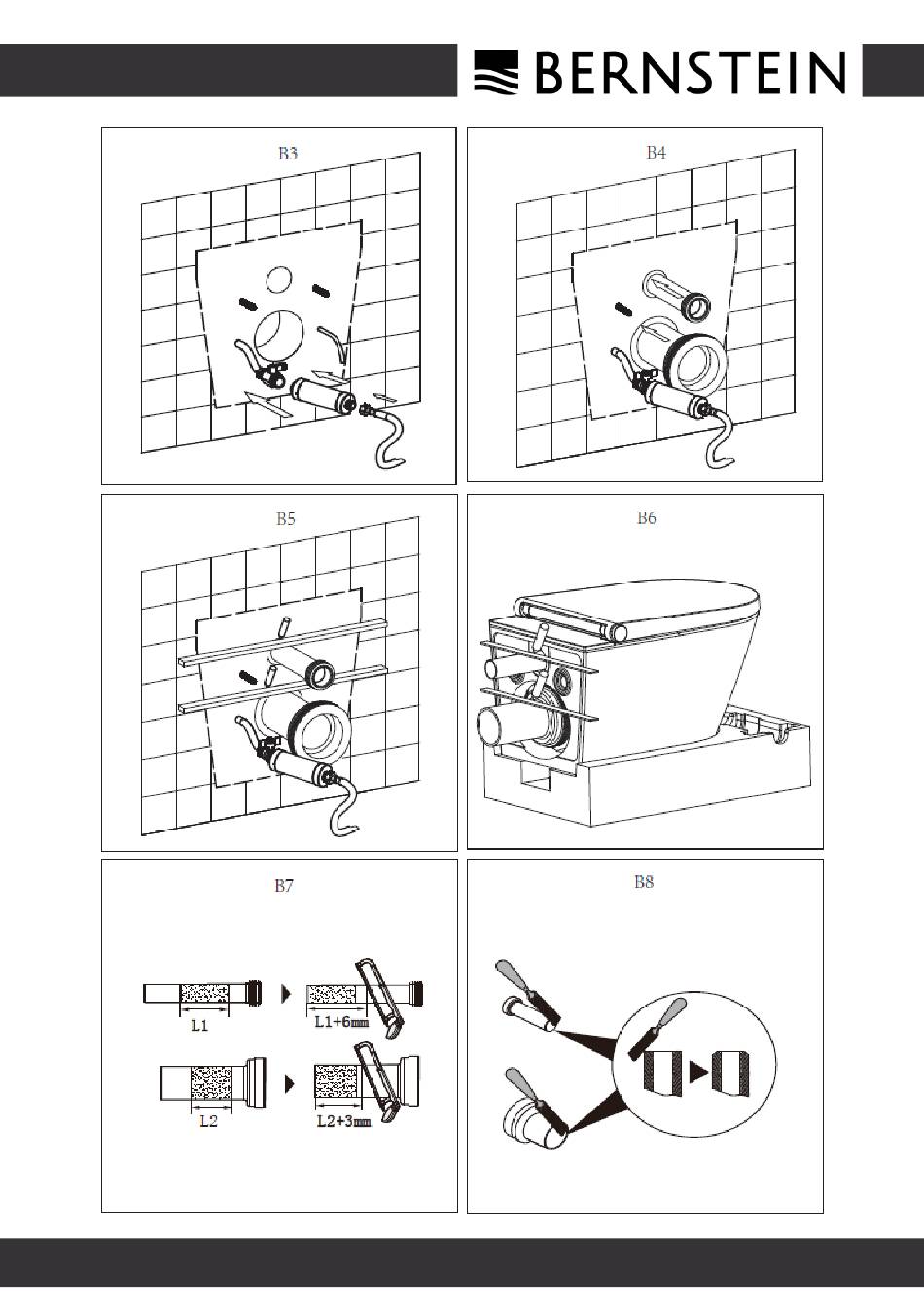 BERNSTEIN

B3

B4

B5

B6

B7

L1

L1+6mm

L2

L2+3mm

B8