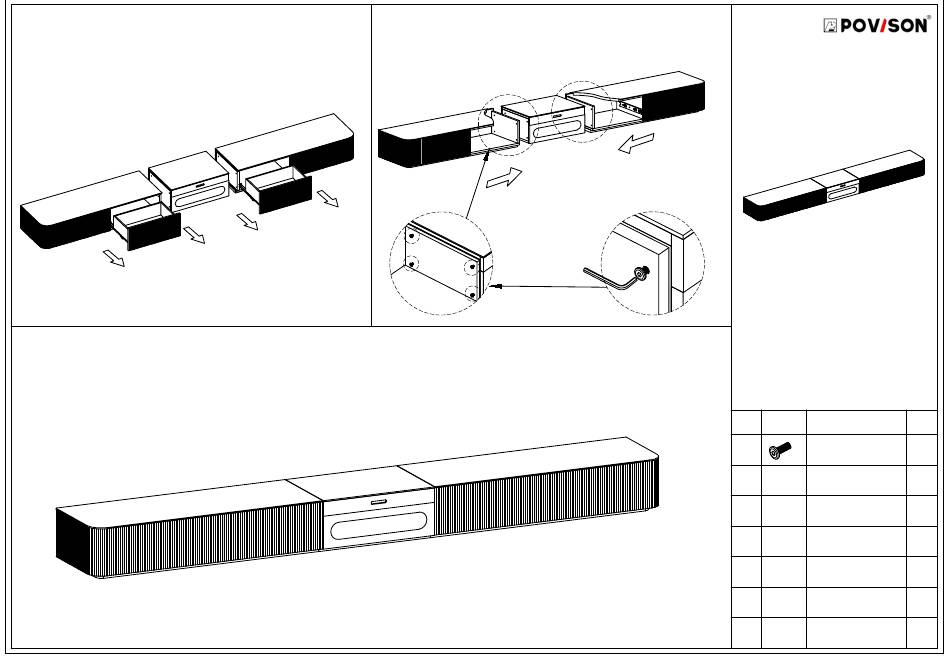 POVISON®