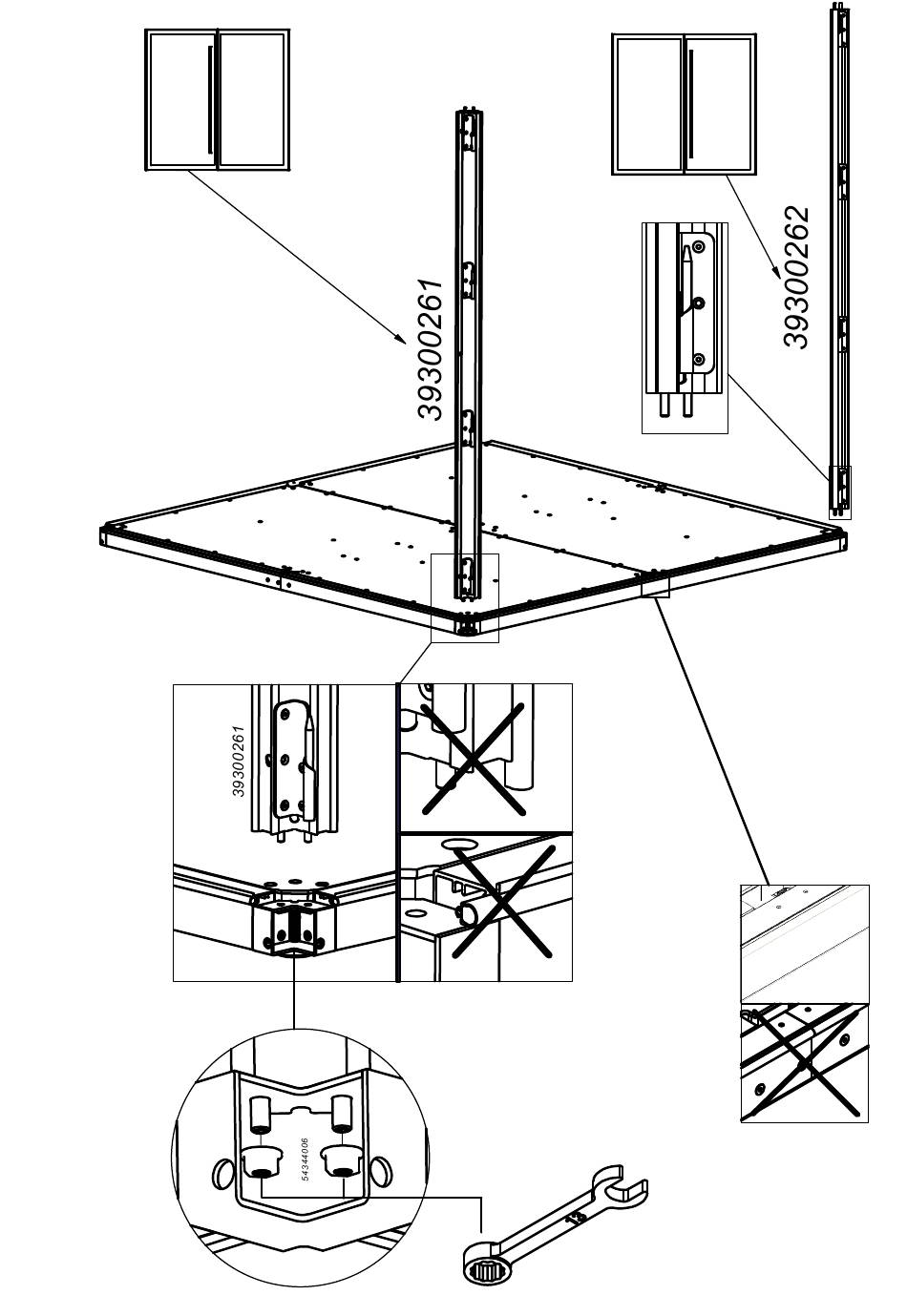 39300261

39300262

39300261

54344006