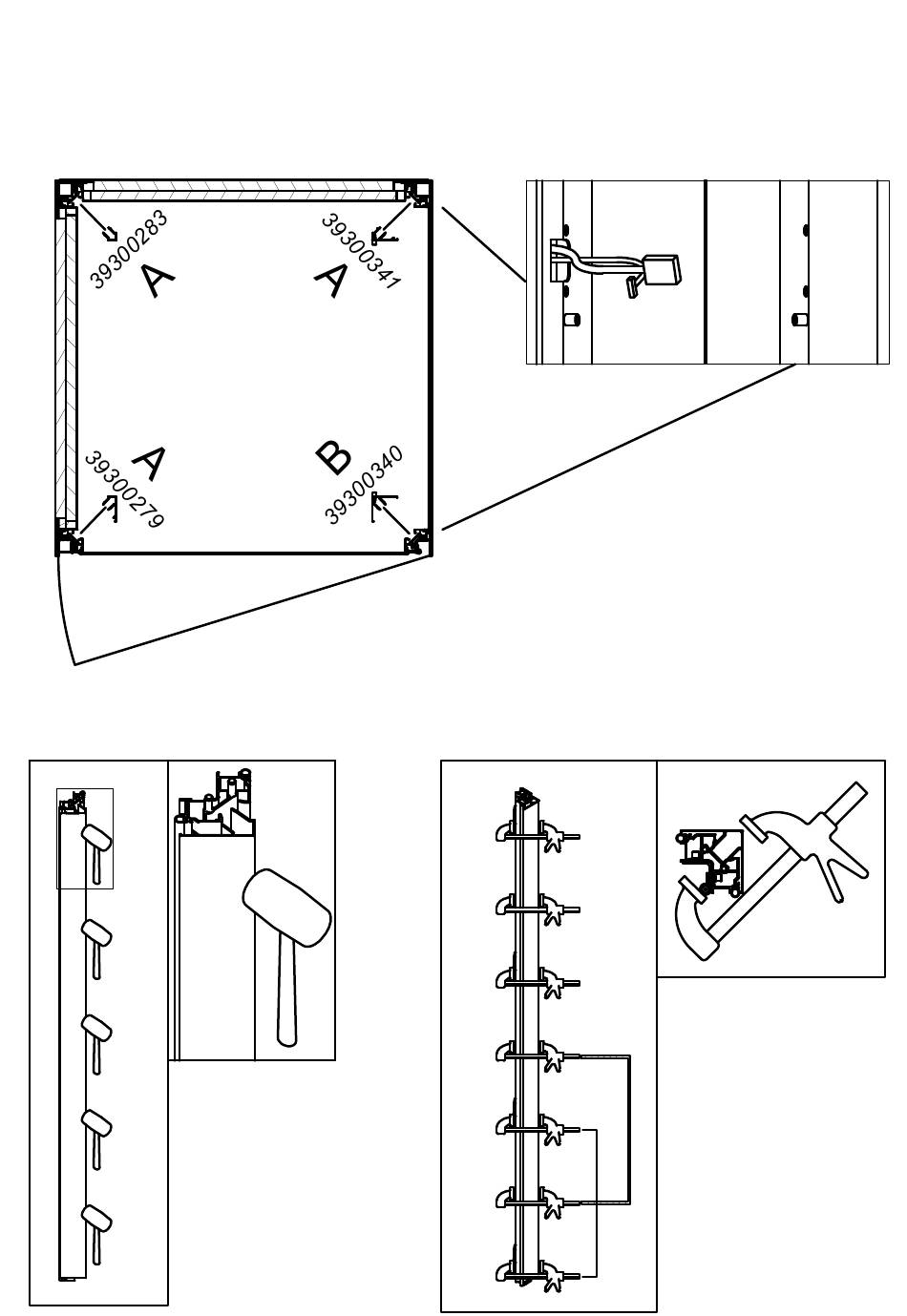 39300283
A
39300341
A
39300279
A
B
39300340