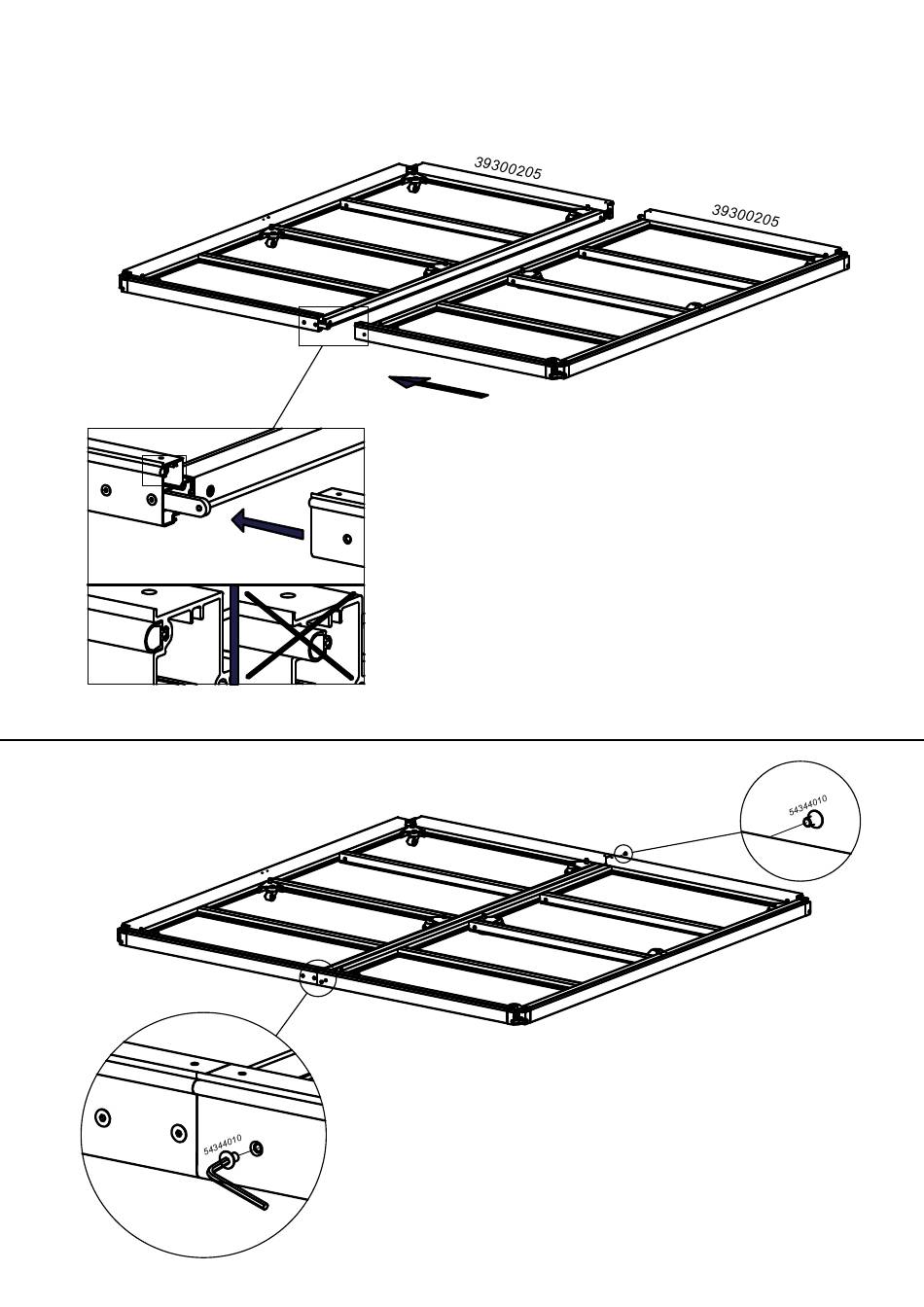 39300205
39300205
54344010
54344010