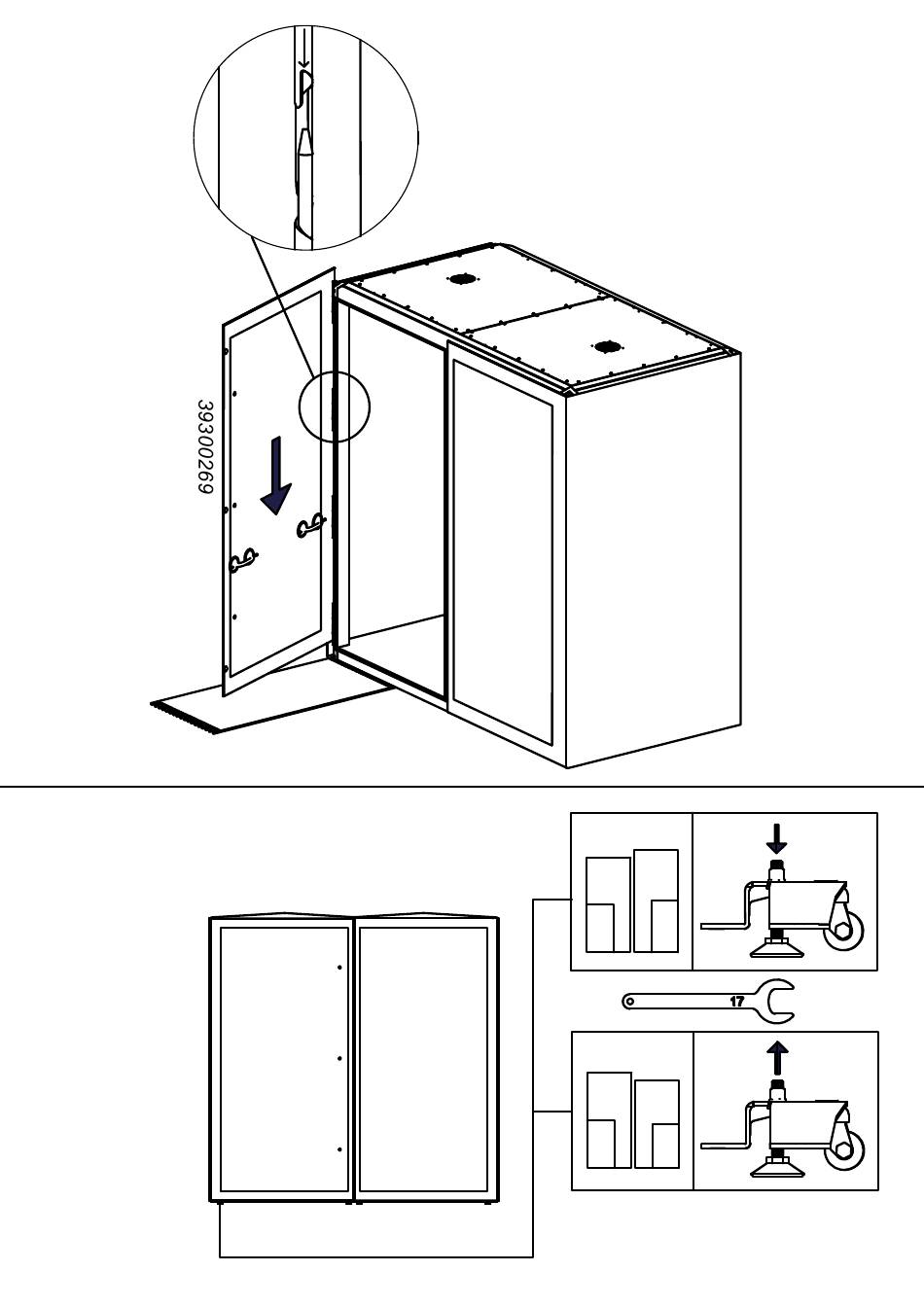 39300269

17