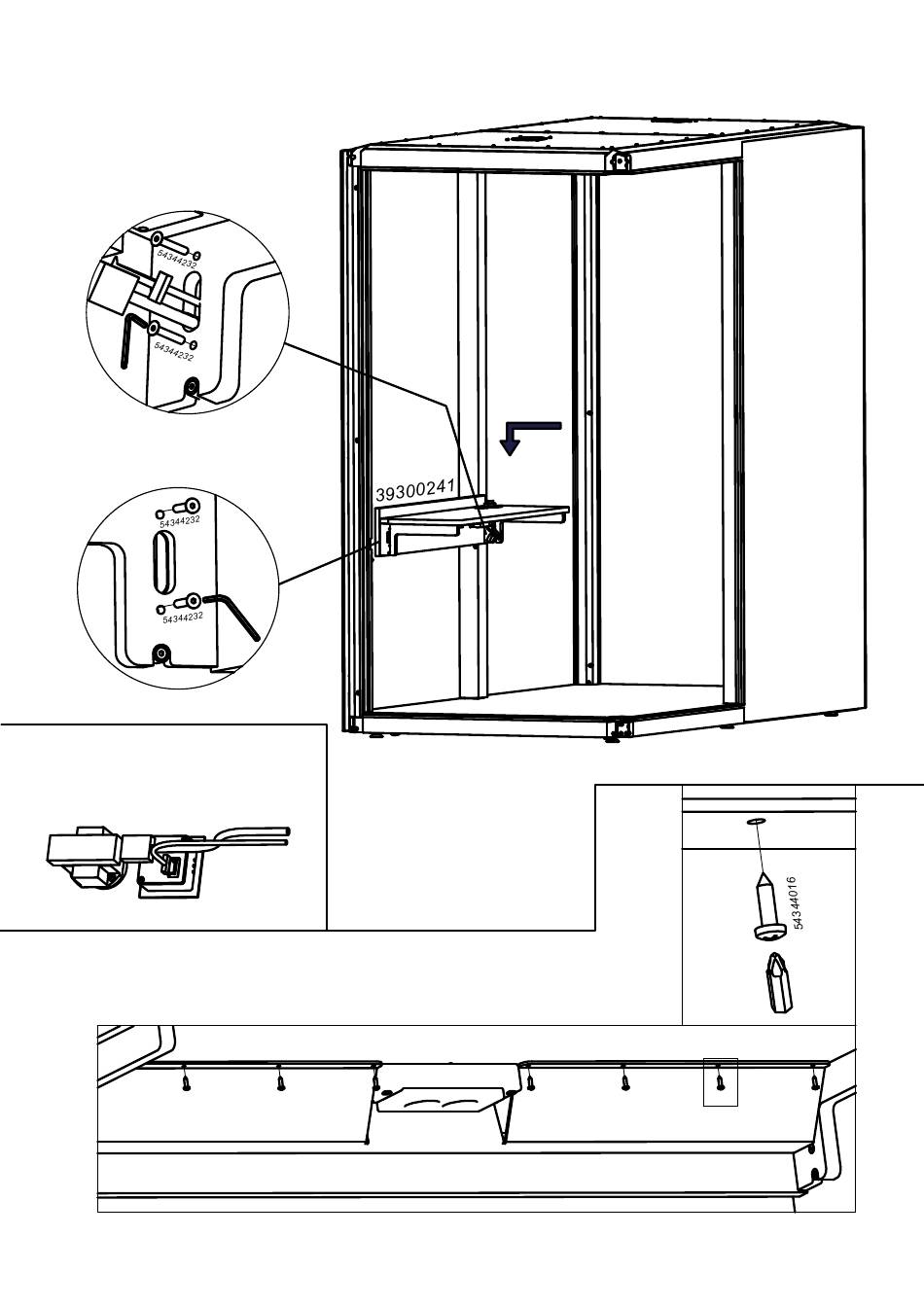 54344232
54344232
39300241
54344232
54344232
54344016