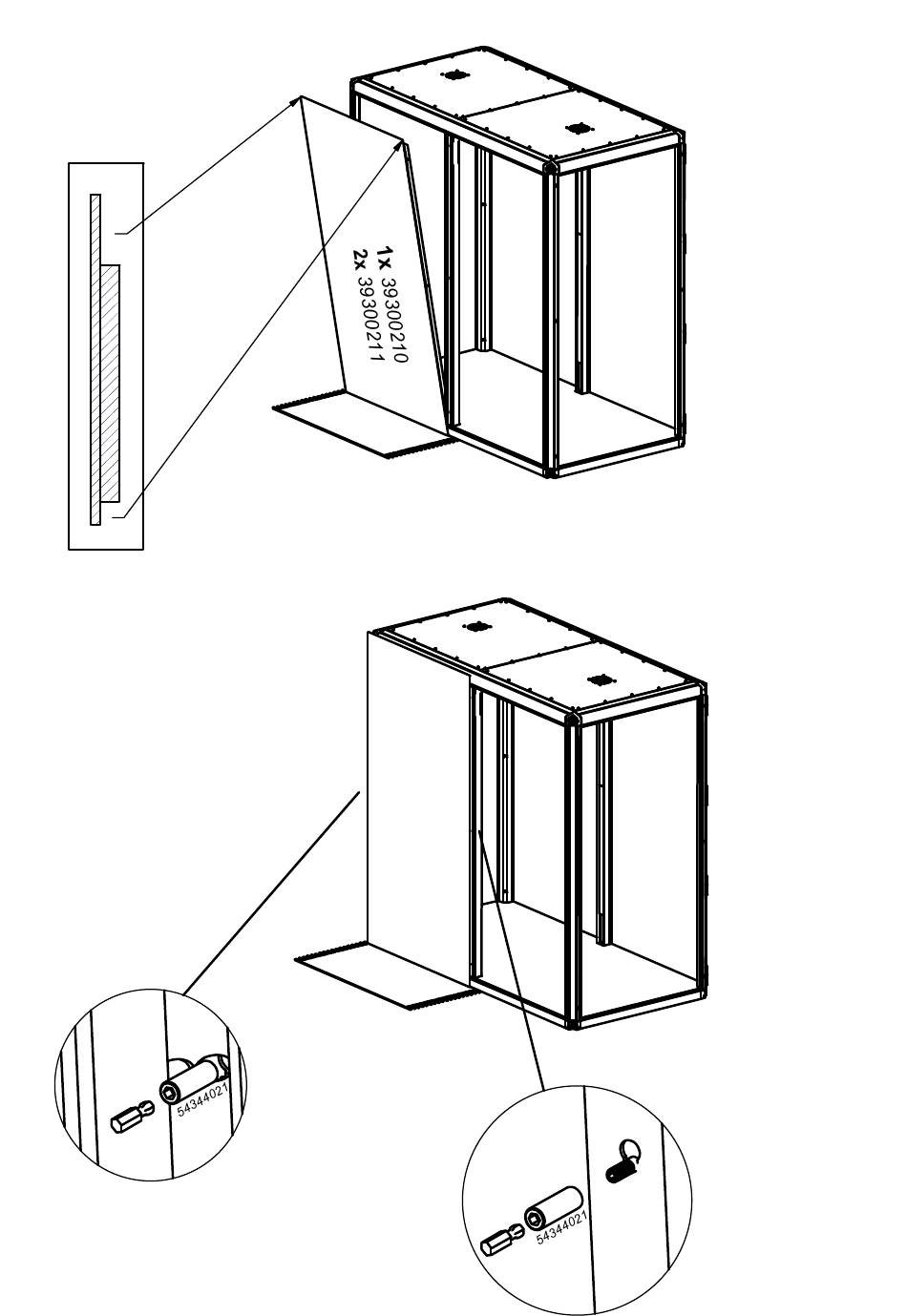 1x 39300210
2x 39300211

54344021

54344021