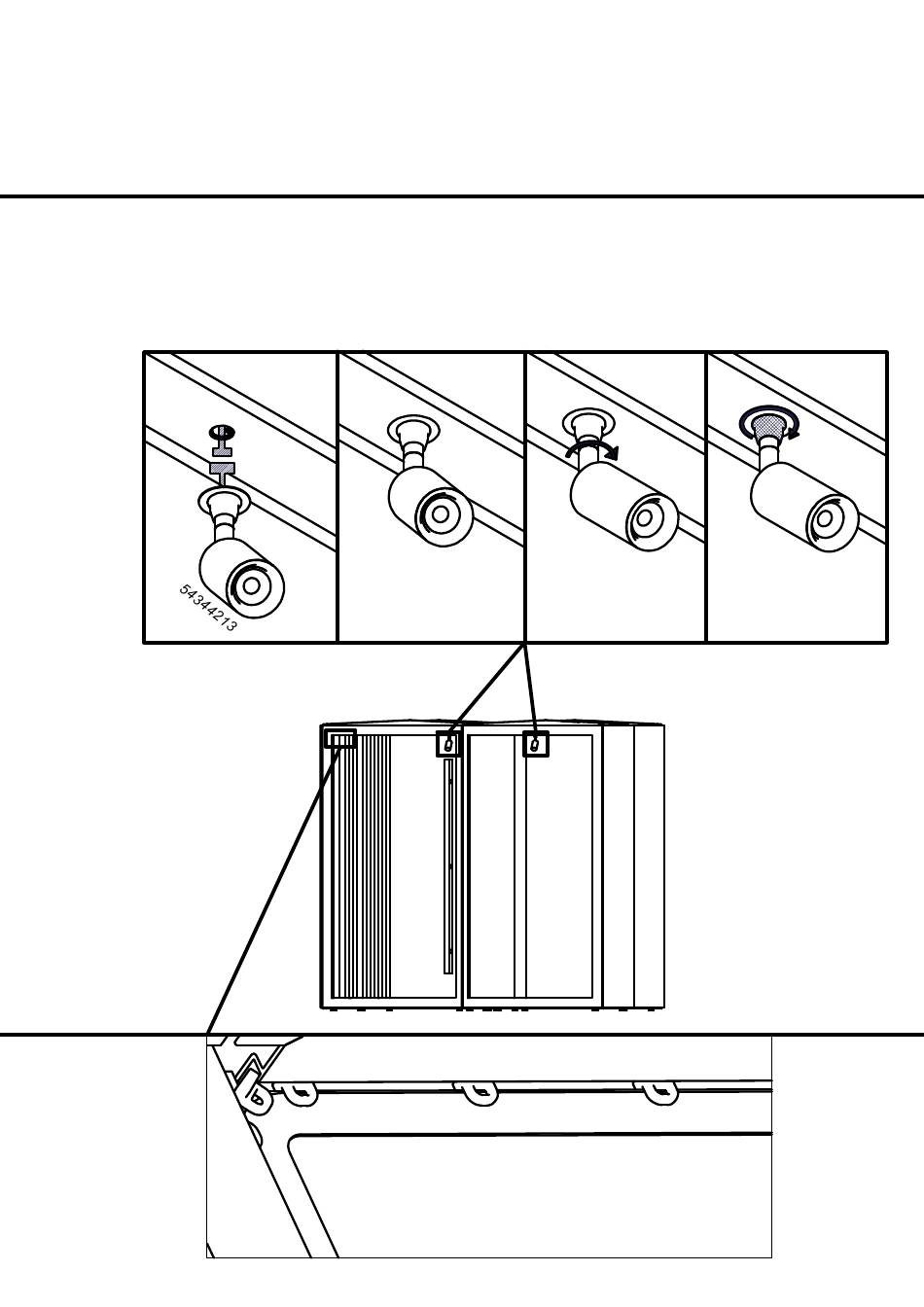 54344213