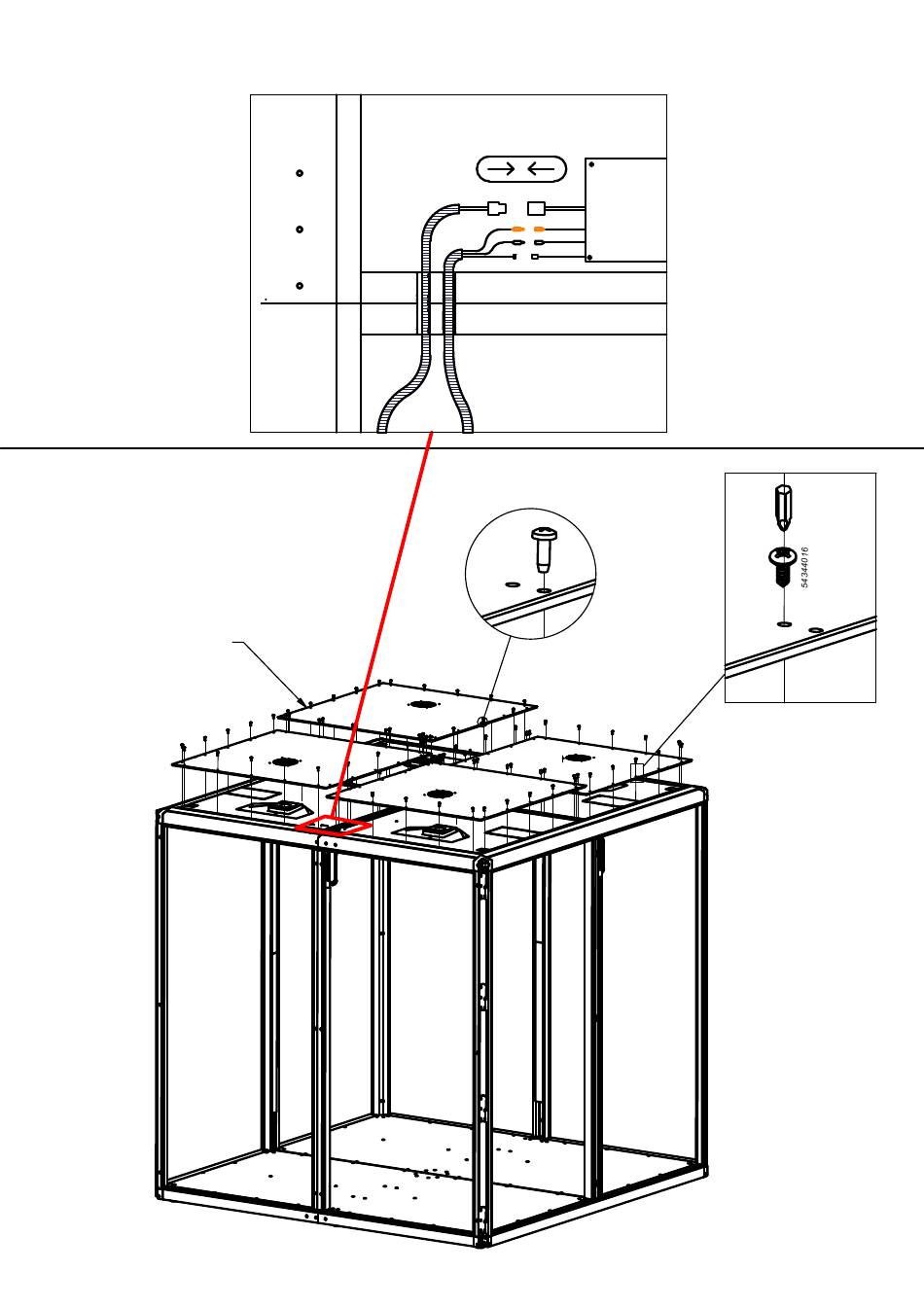 54344016