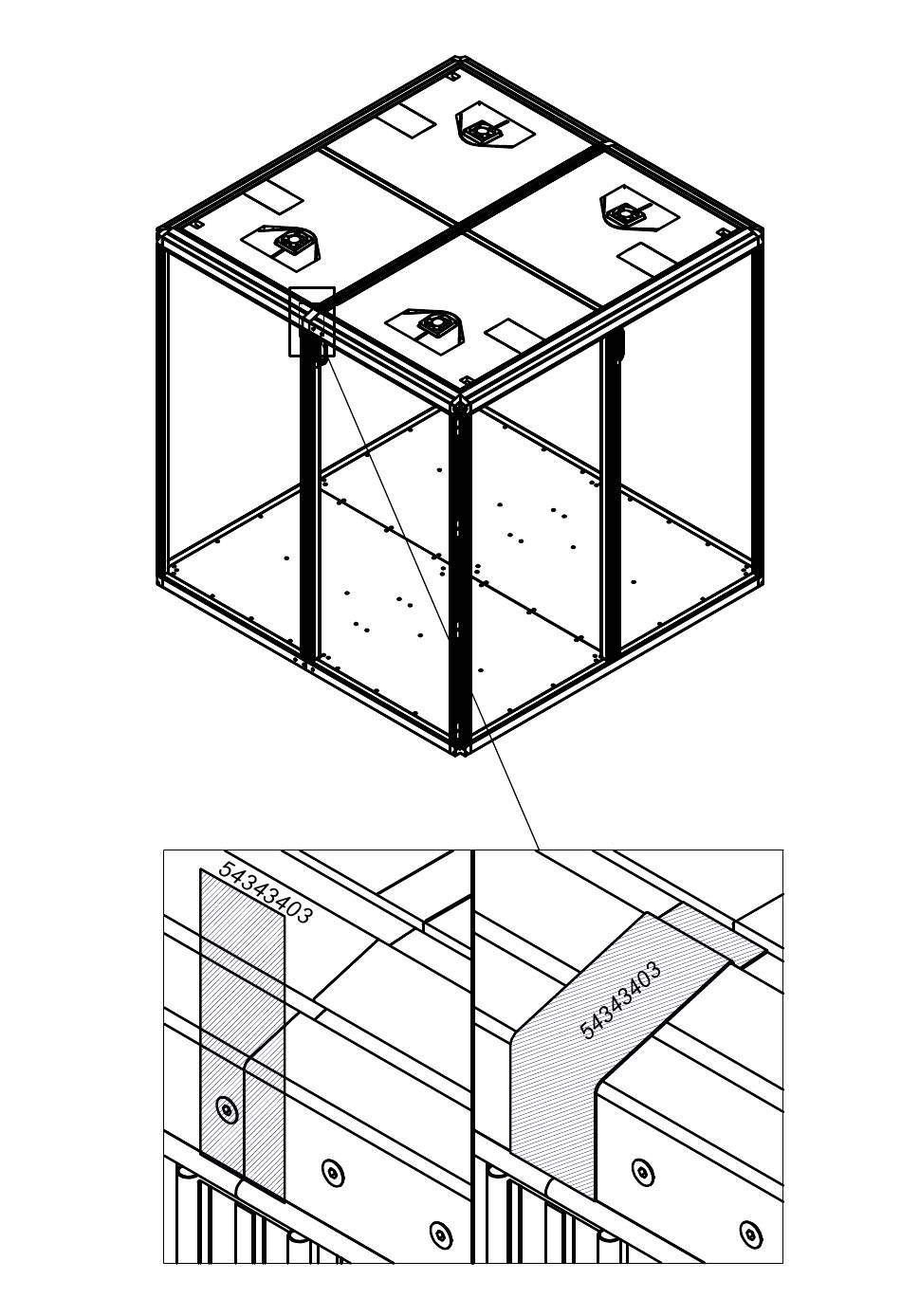 54343403

54343403