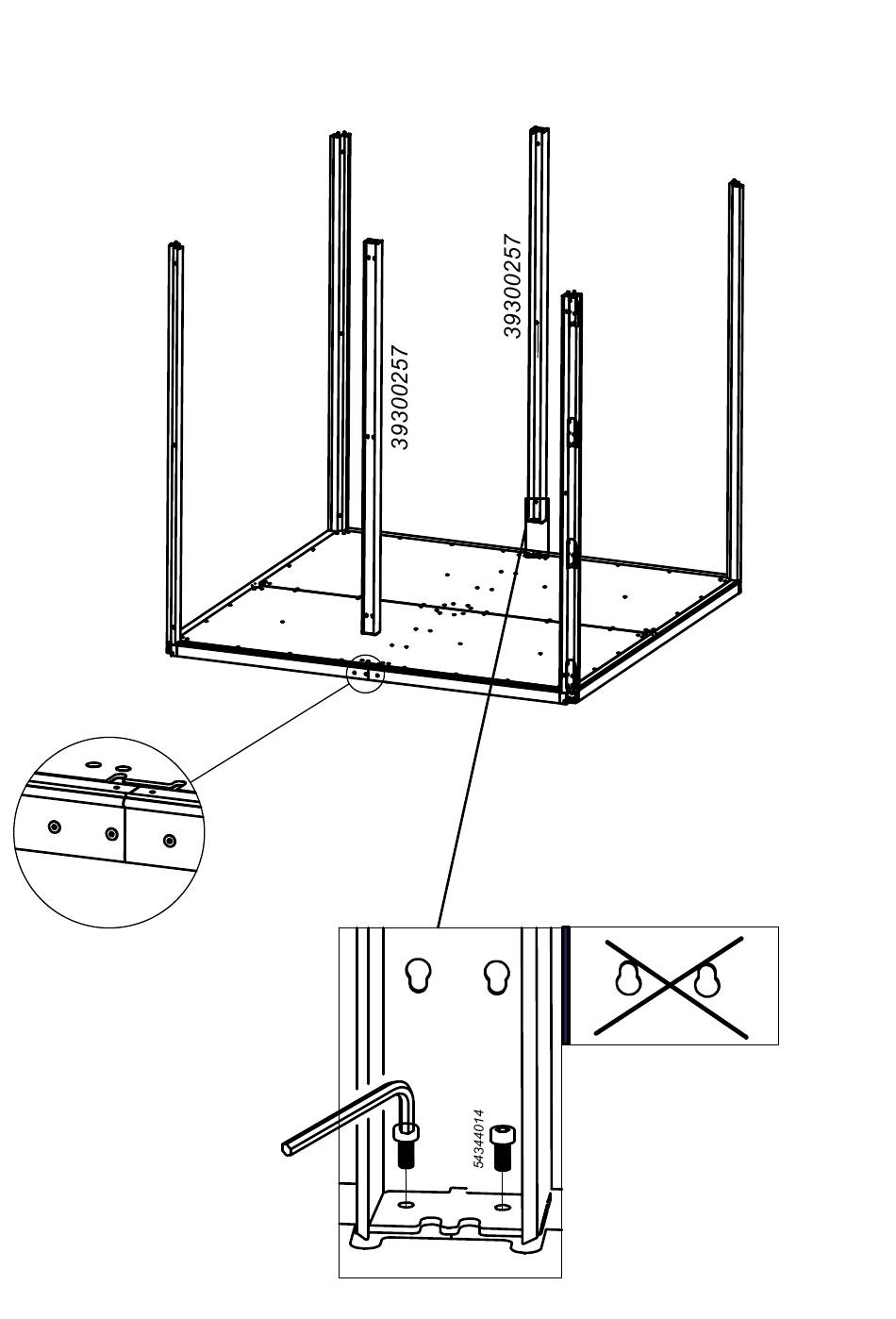 39300257

39300257

54344014