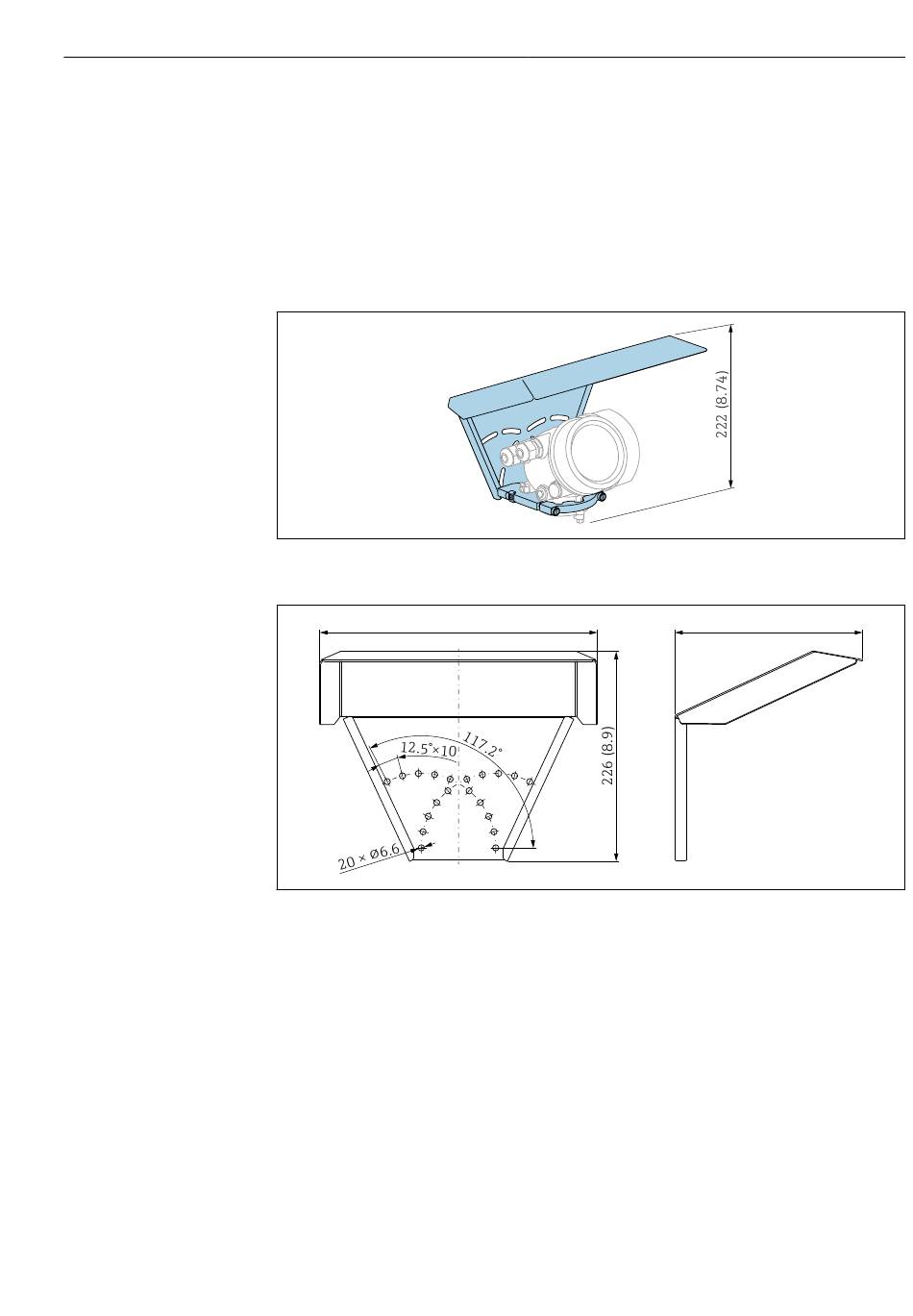 222 (8.74)

12.5°×10
117.2°
226 (8.9)
20 × Ø6.6