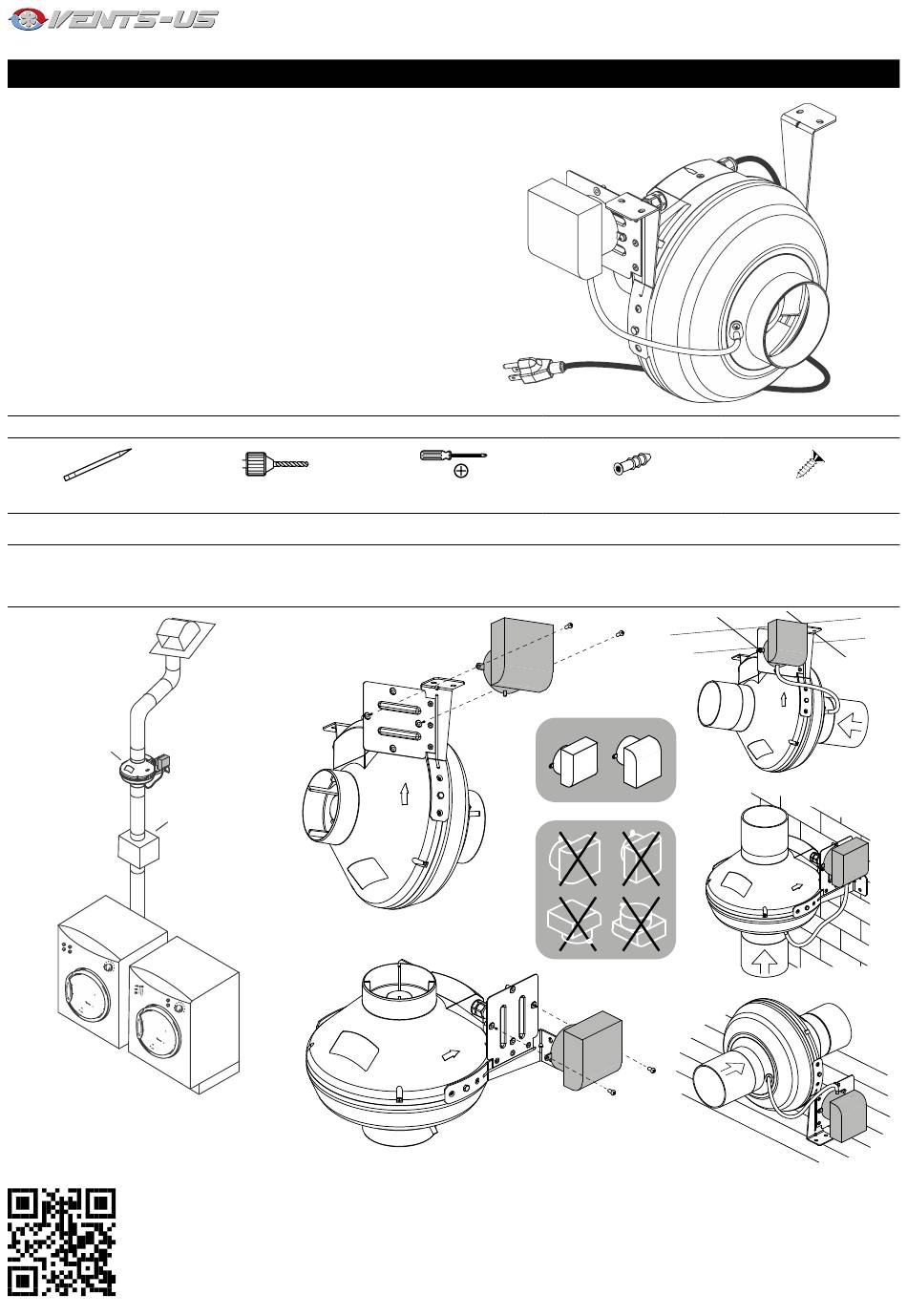 VENTS-US