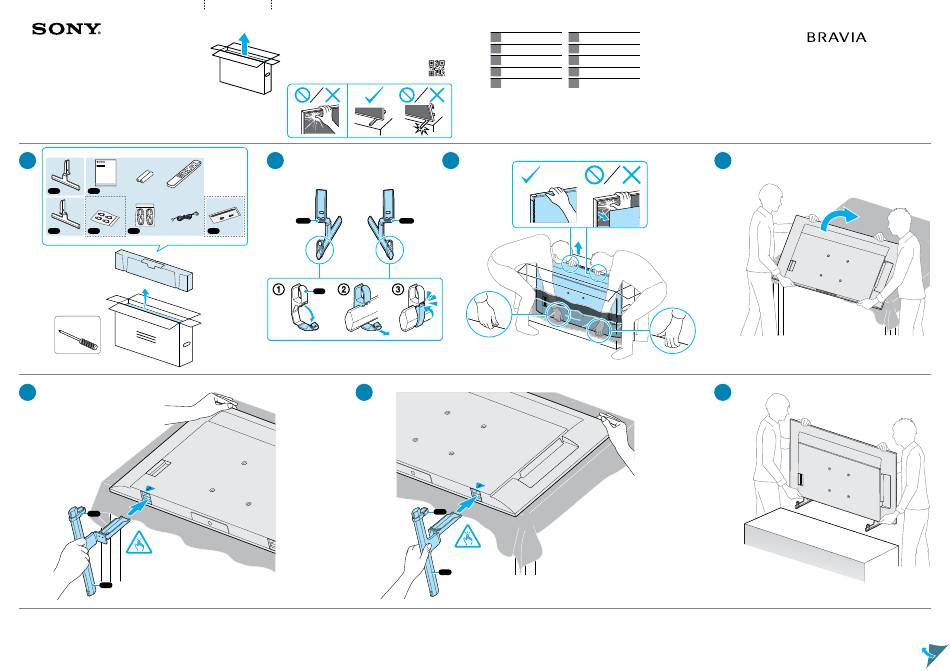 SONY

BRAVIA

①

②

③