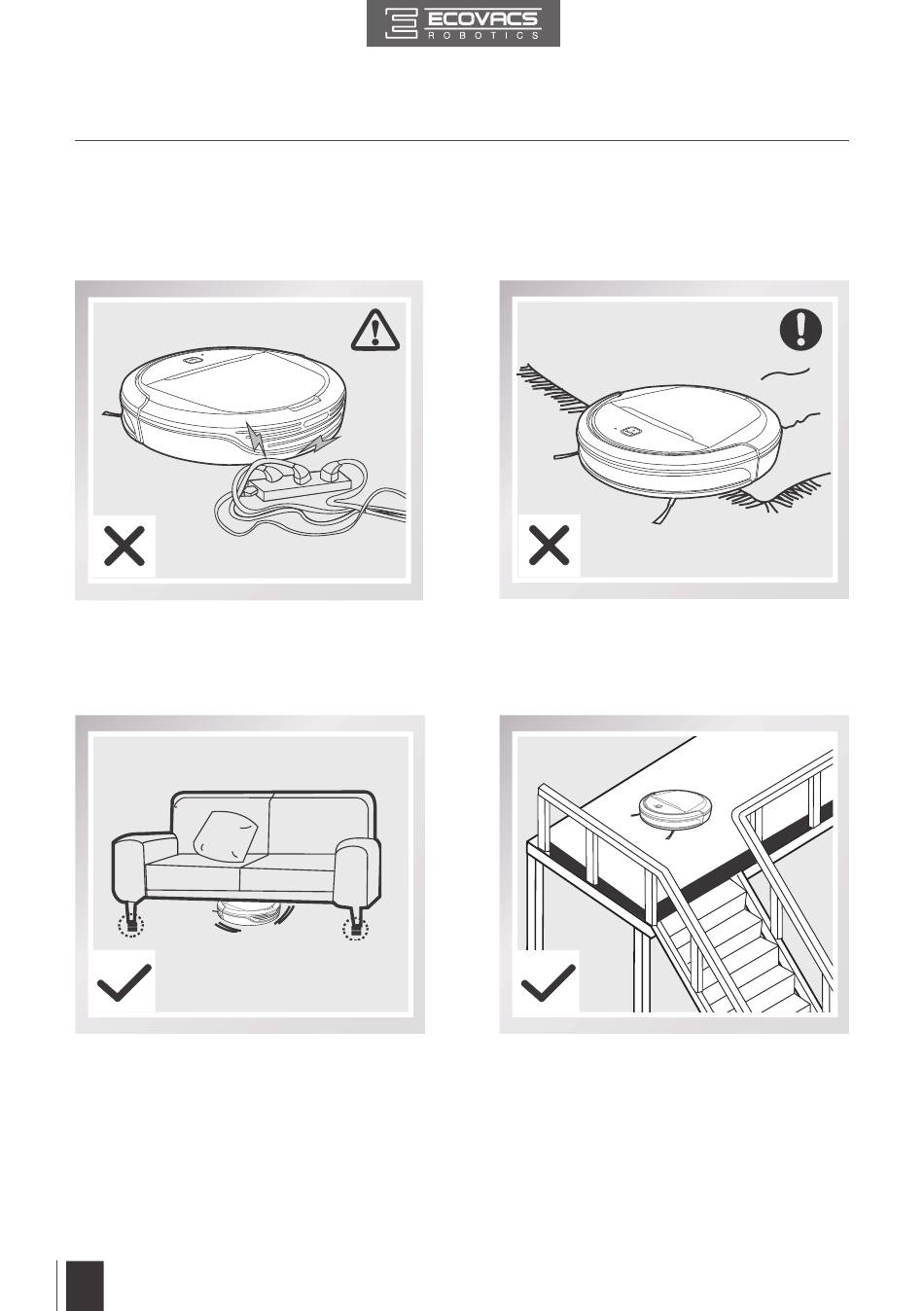 ECOVACS
ROBOTICS