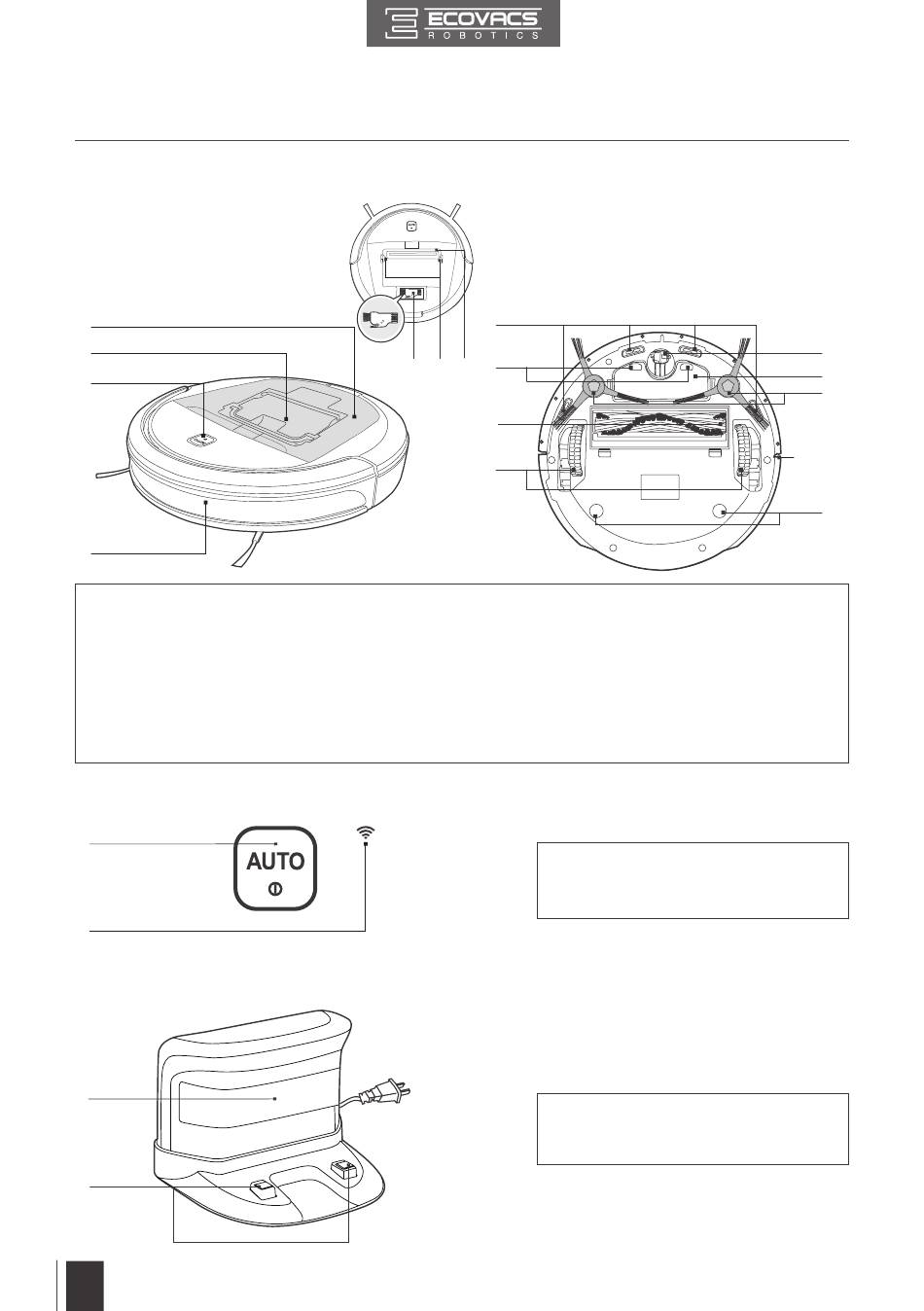 ECOVACS
ROBOTICS

AUTO