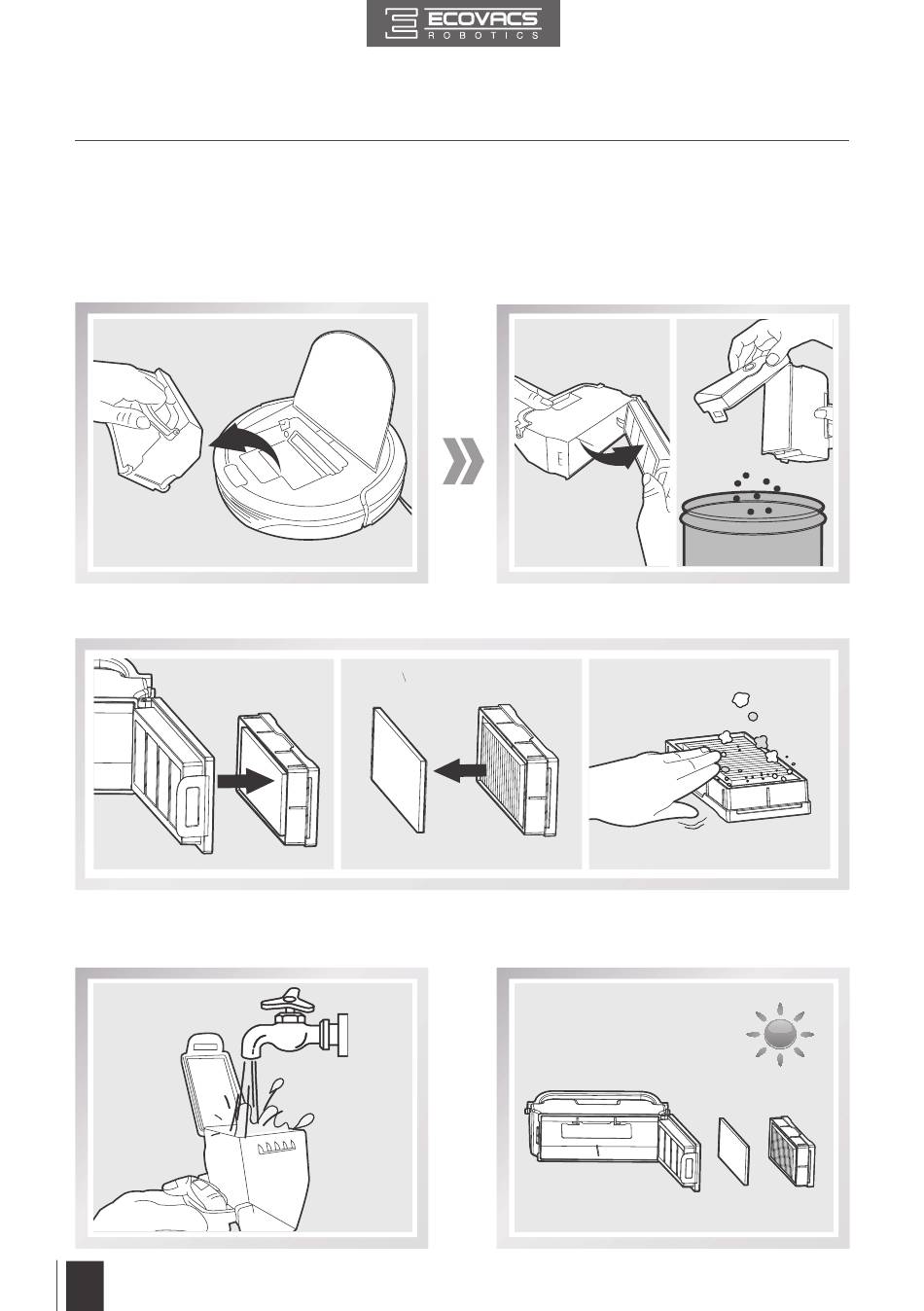 ECOVACS
ROBOTICS