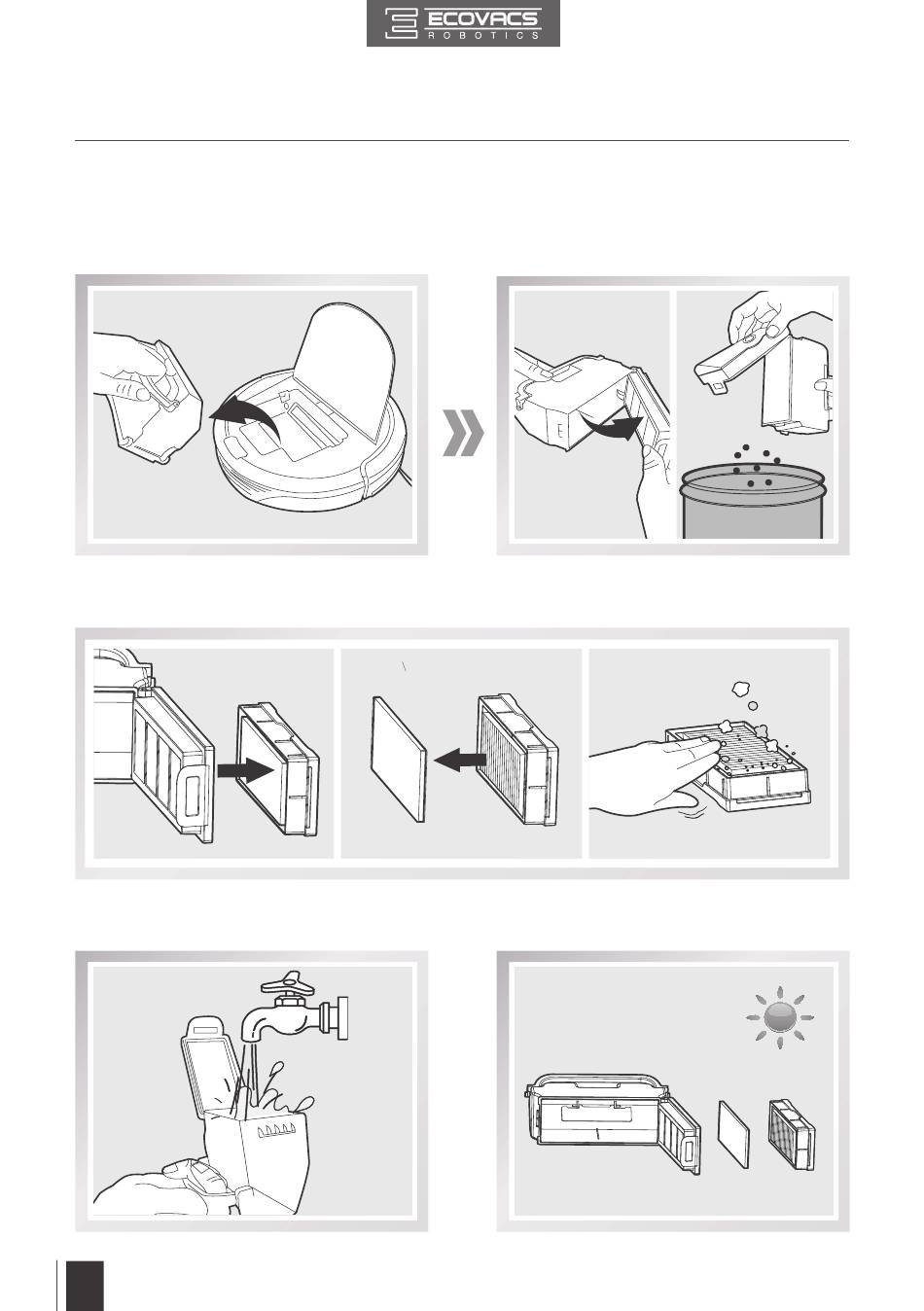 ECOVACS
ROBOTICS