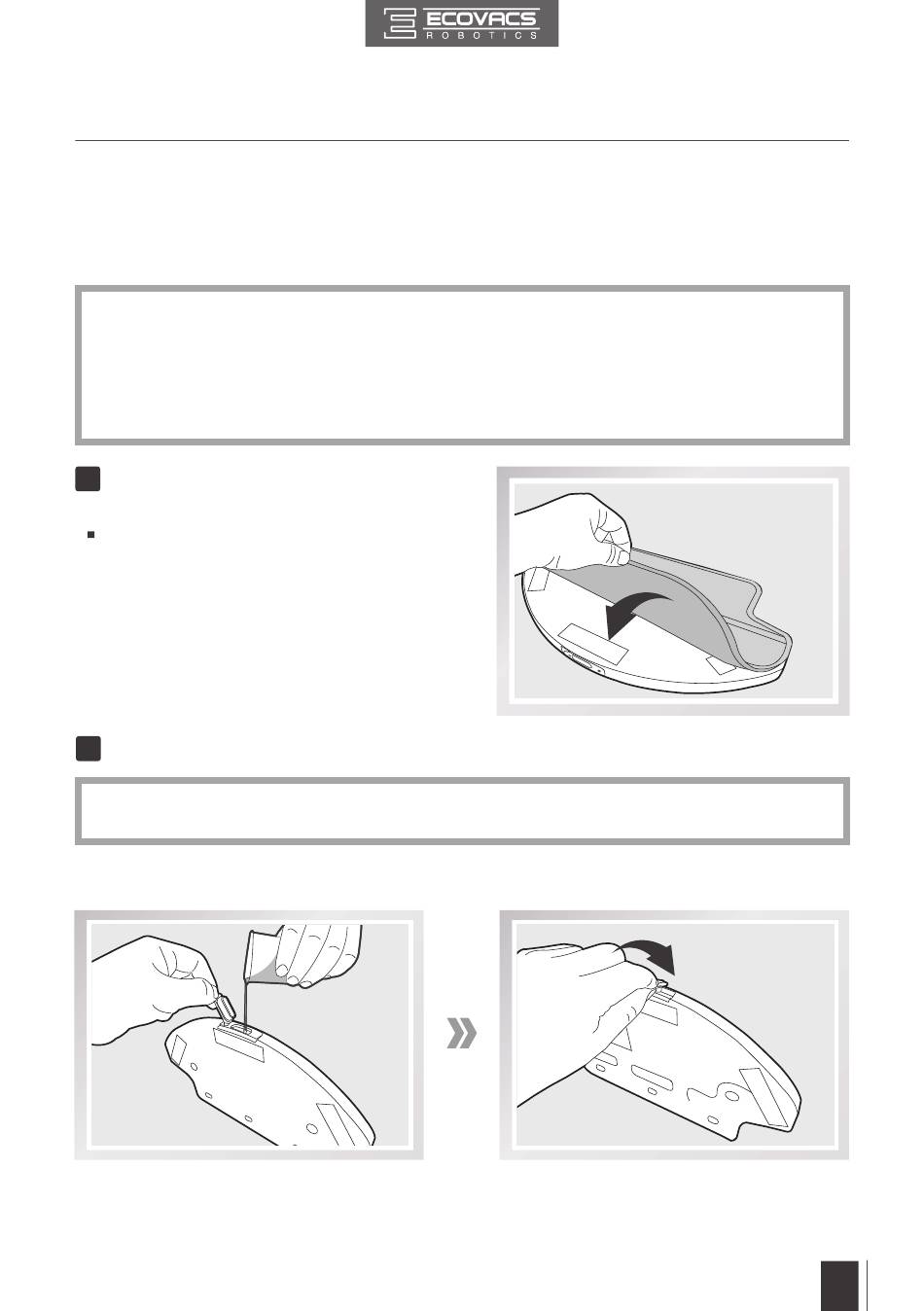 ECOVACS
ROBOTICS