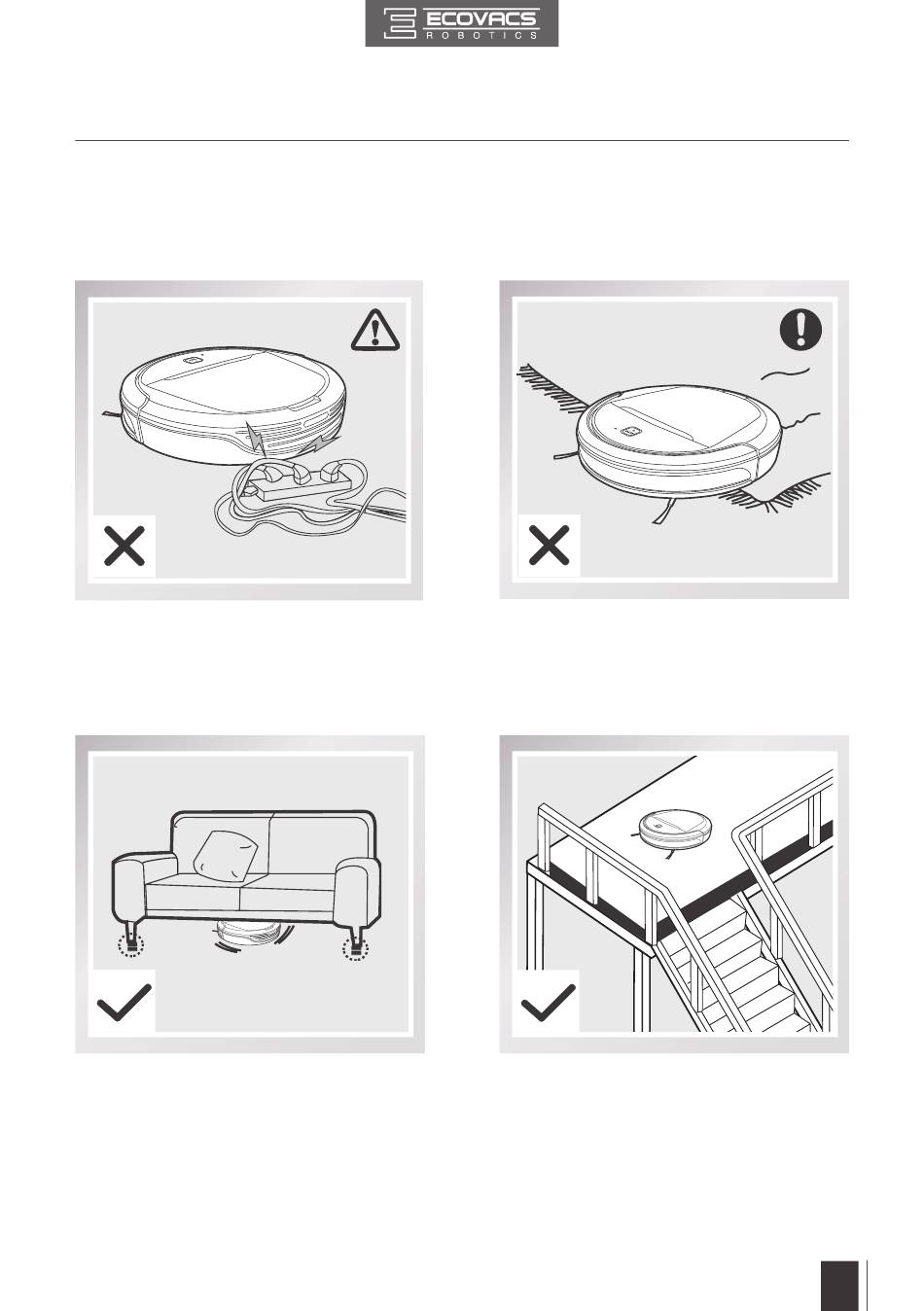 ECOVACS
ROBOTICS