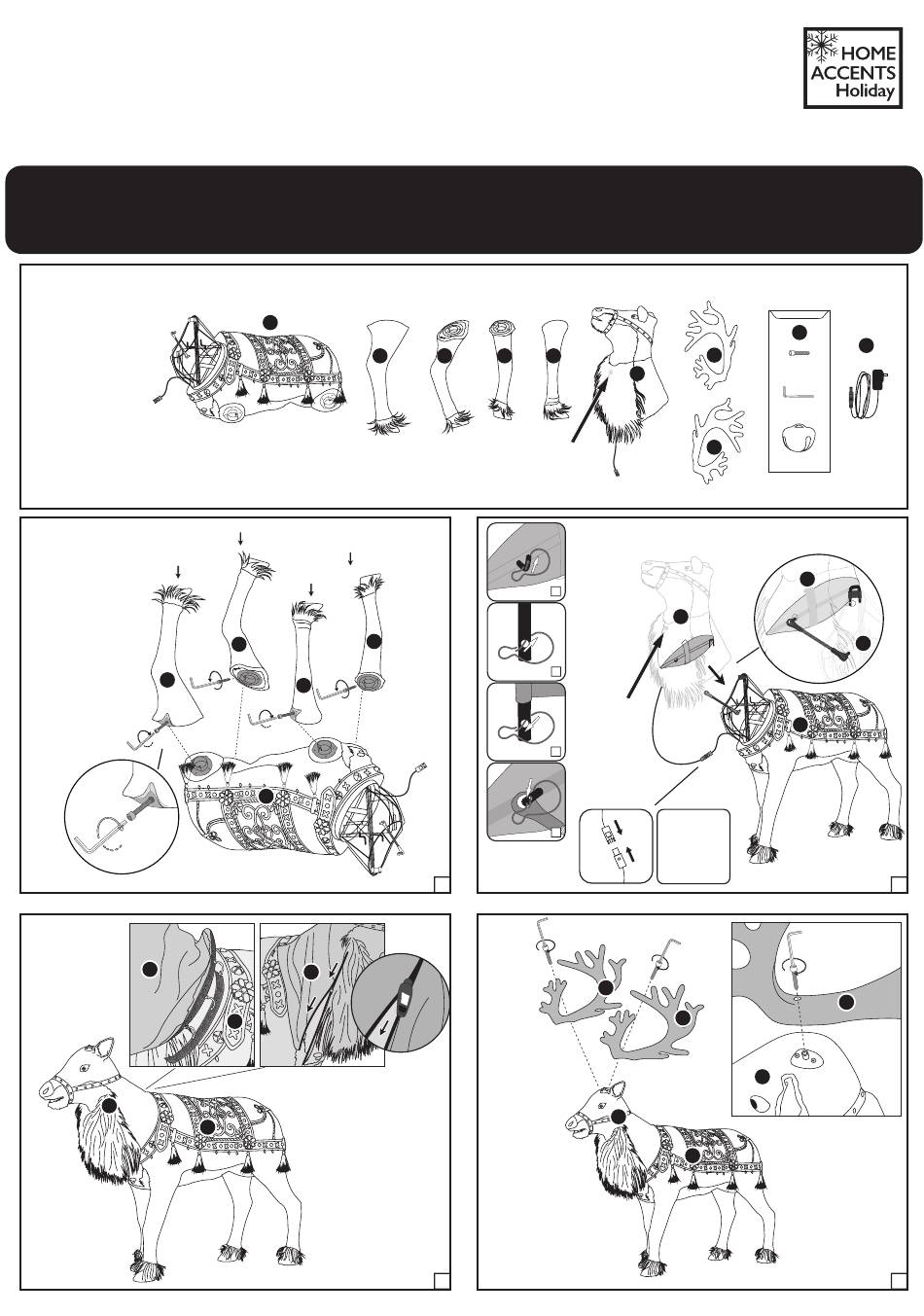 HOME
ACCENTS
Holiday