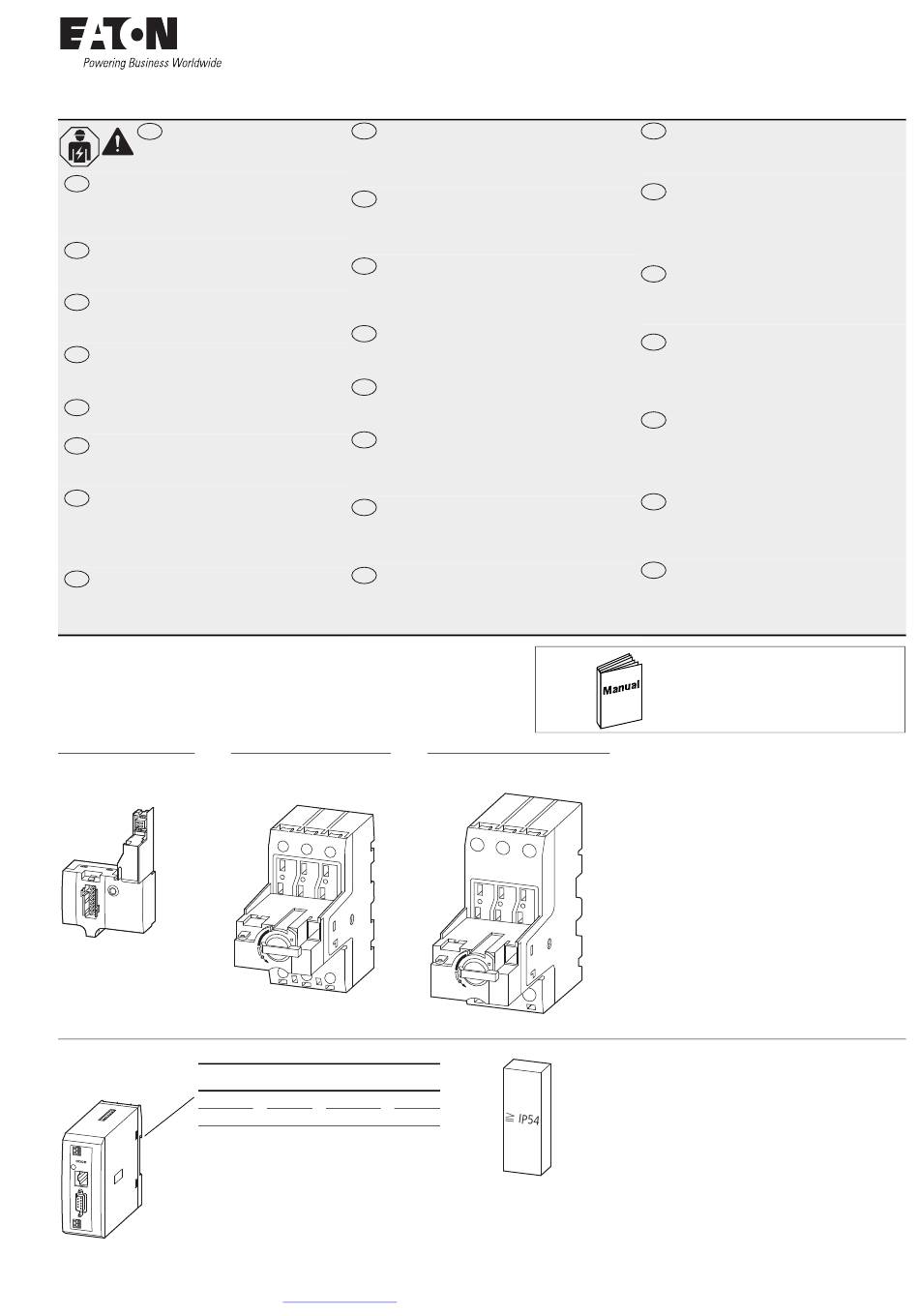 EATON
Powering Business Worldwide

Manual

≧ IP54