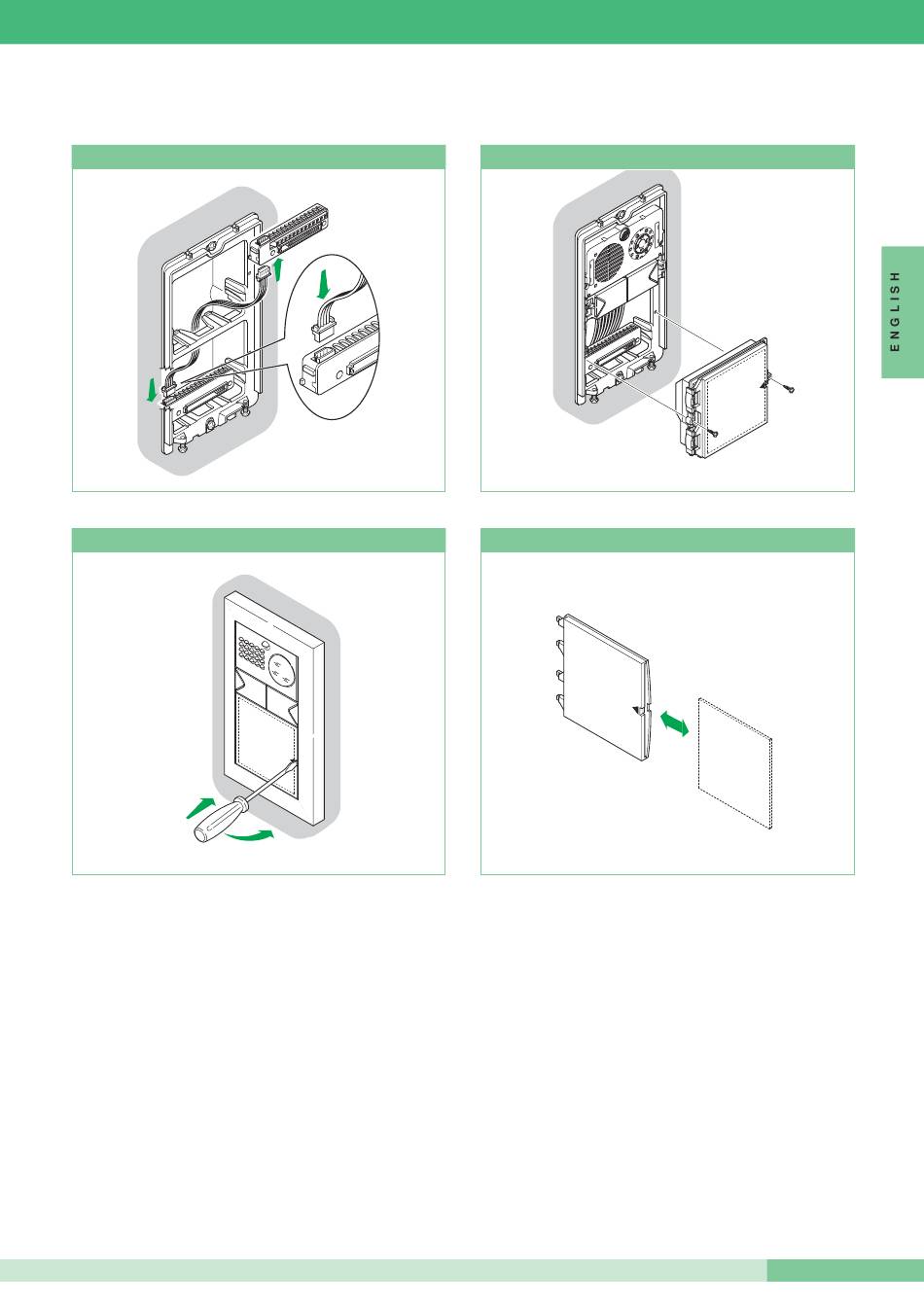 ENGLISH