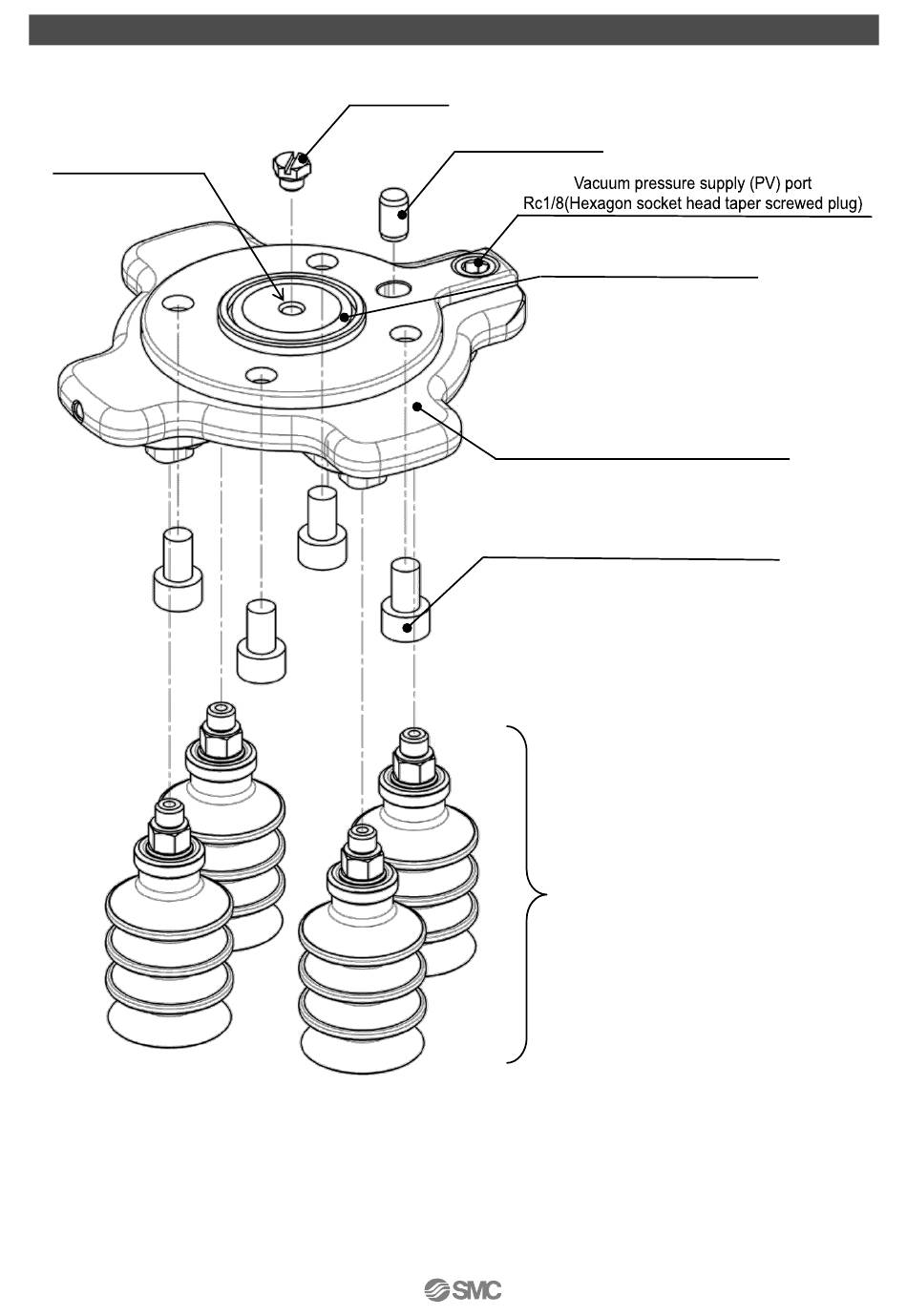 Vacuum pressure supply (PV) port
Rc1/8(Hexagon socket head taper screwed plug)

SMC